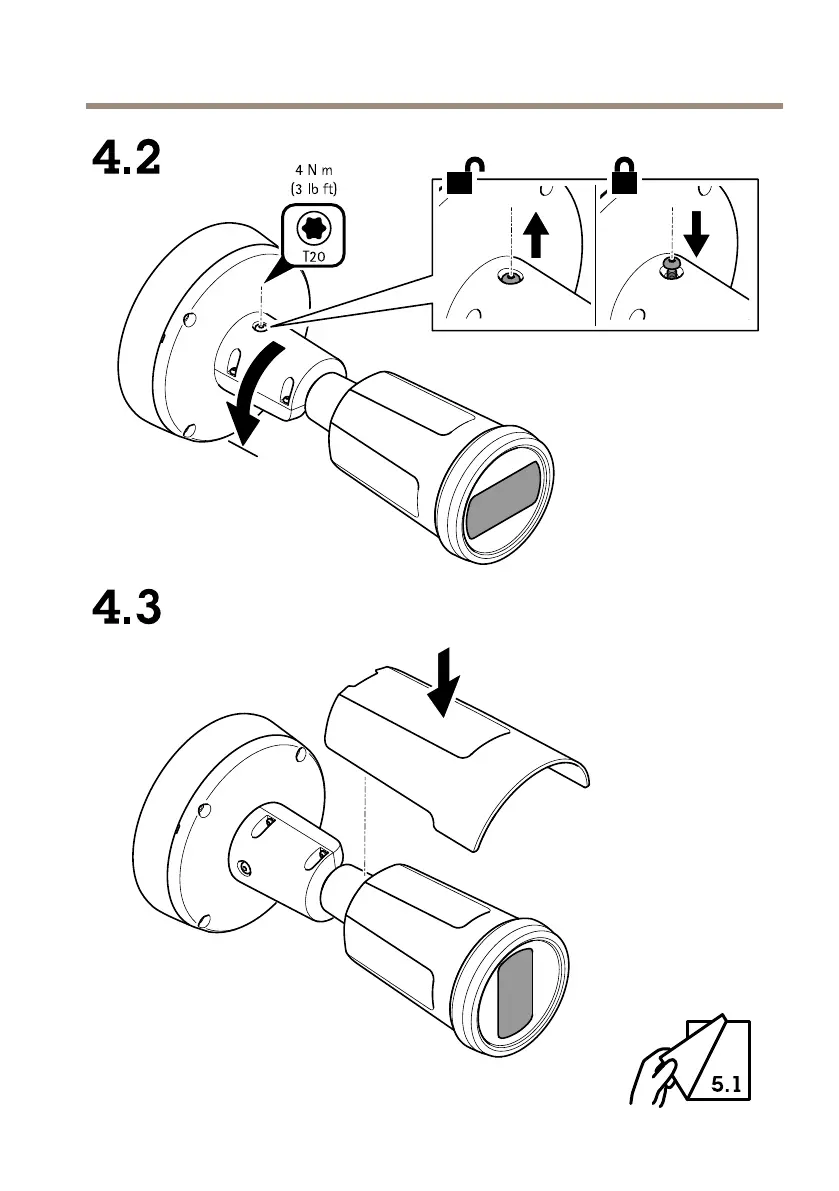 4.2

4 N m
(3 lb ft)

T20

4.3

5.1