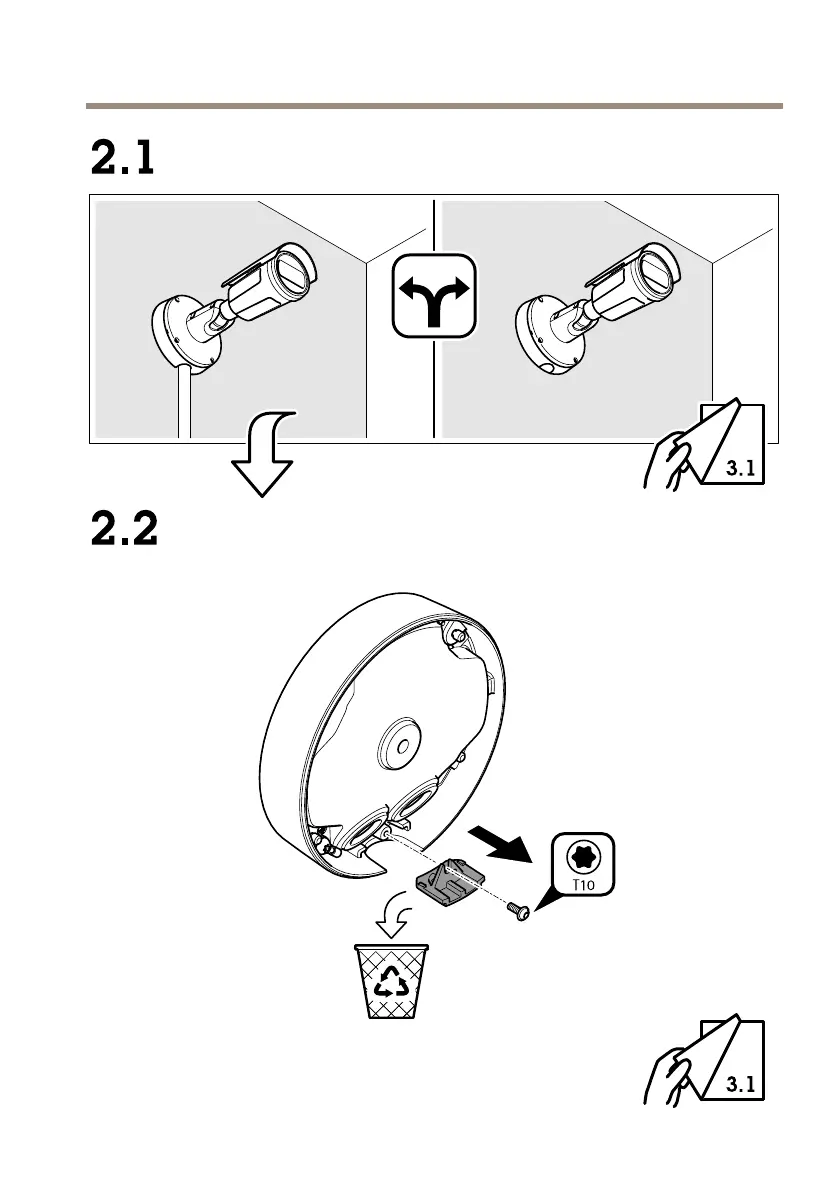 2.1

3.1

2.2

T10

3.1