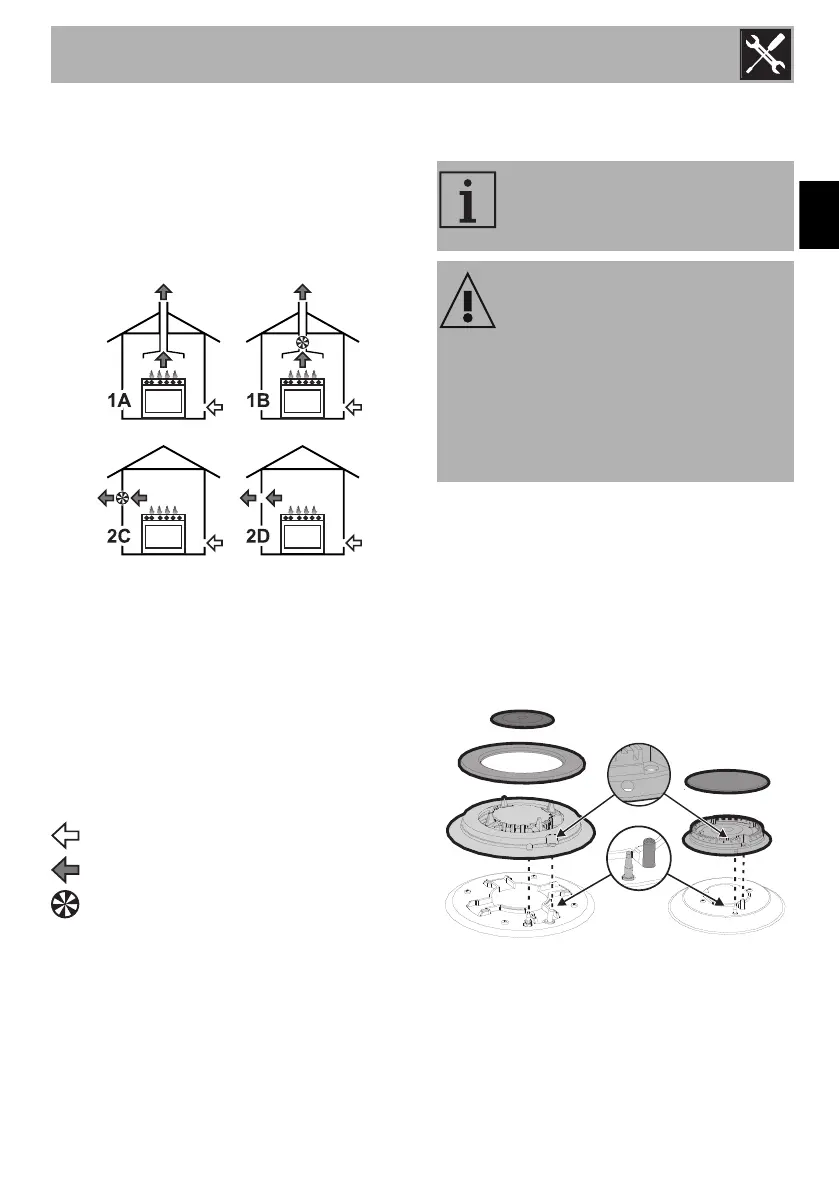 1A

1B

2C

2D