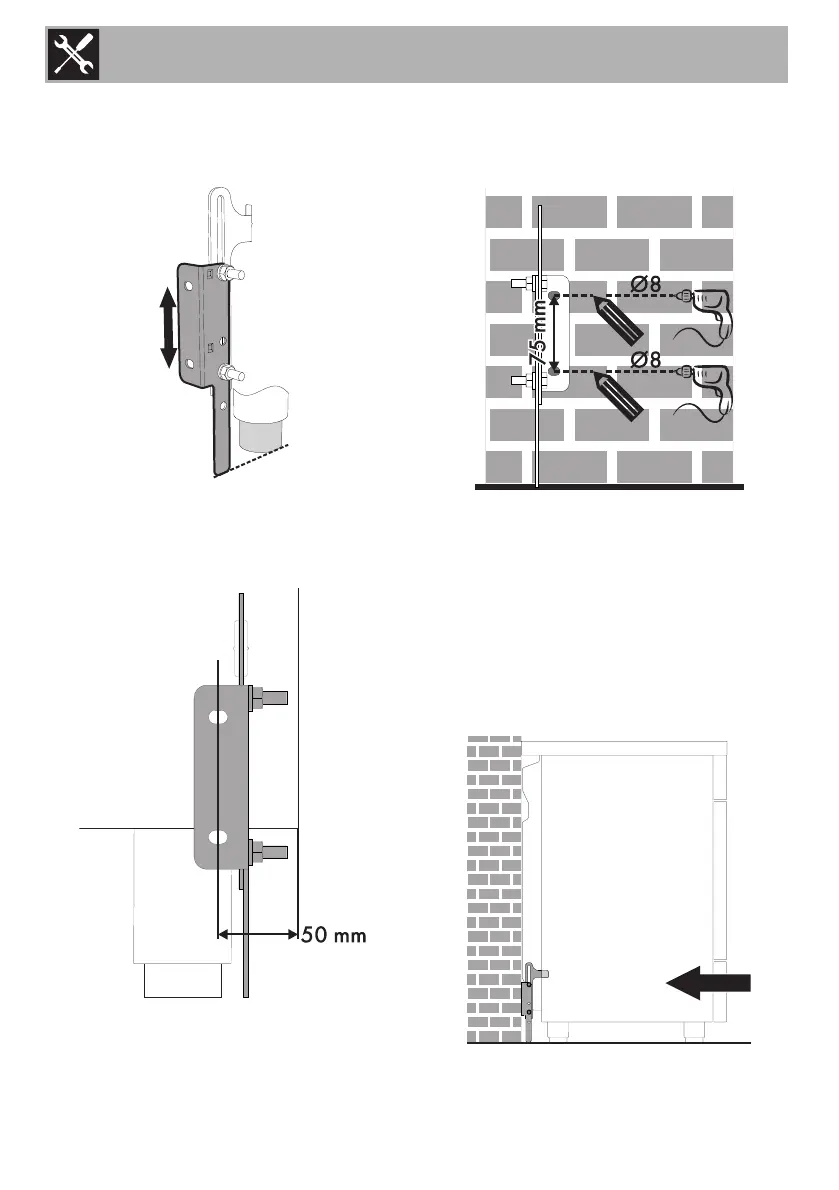 Ø8

75 mm

Ø8

50 mm