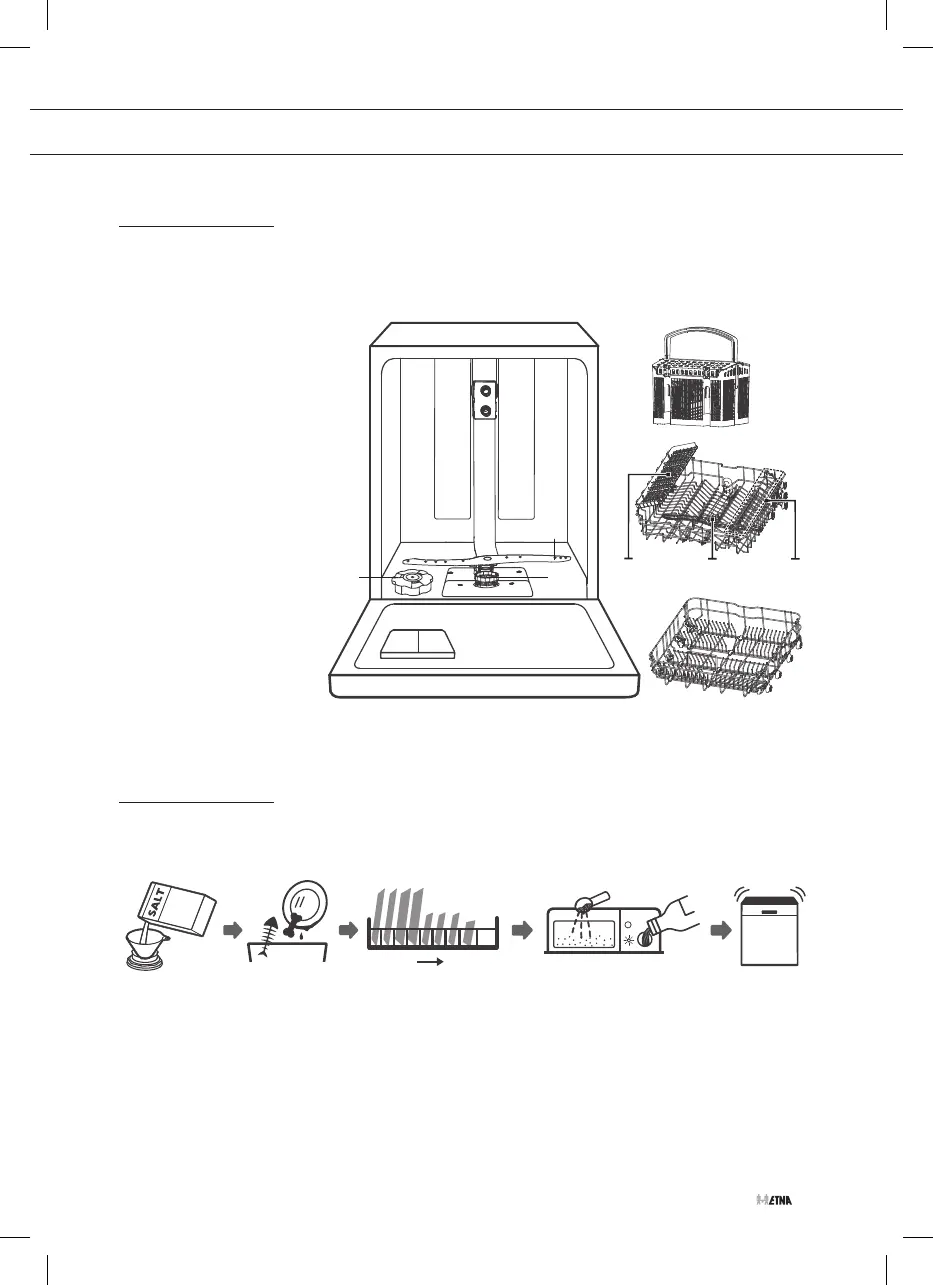 SALT

ETNA