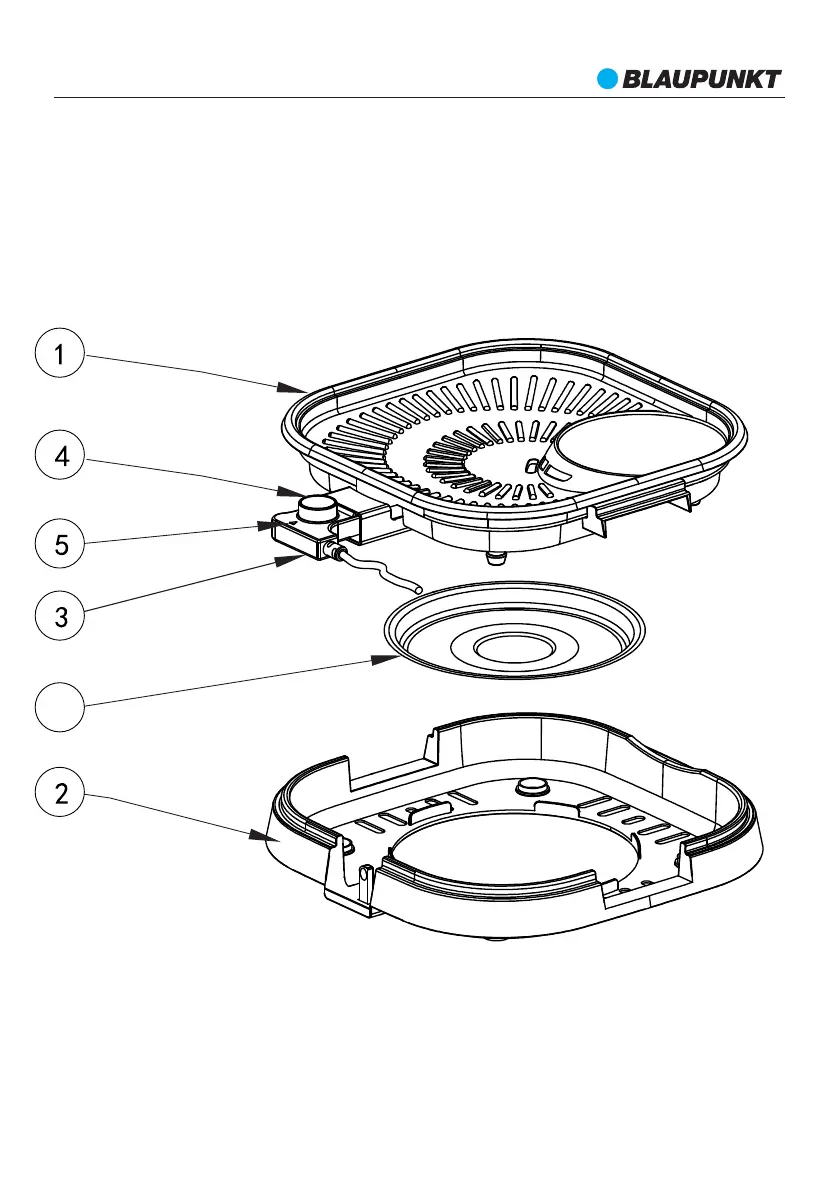 BLAUPUNKT

1
4
5
3
2