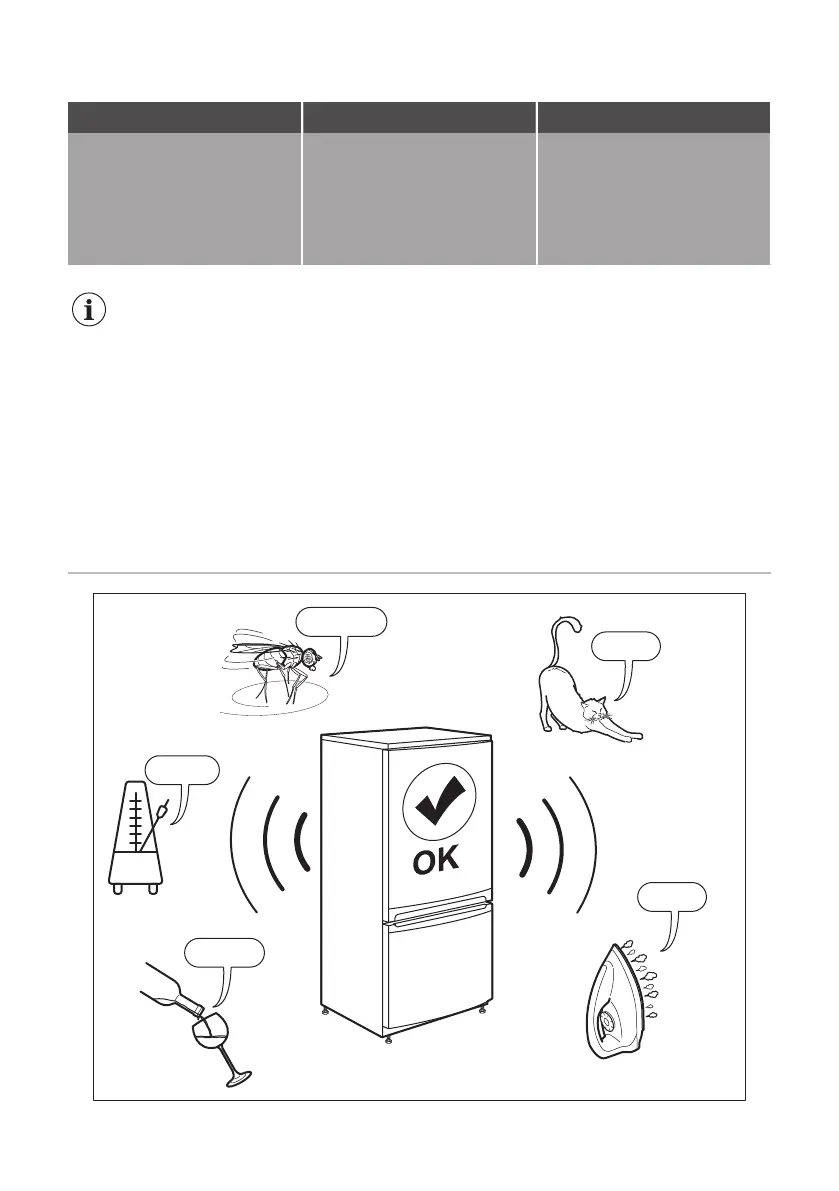 OK