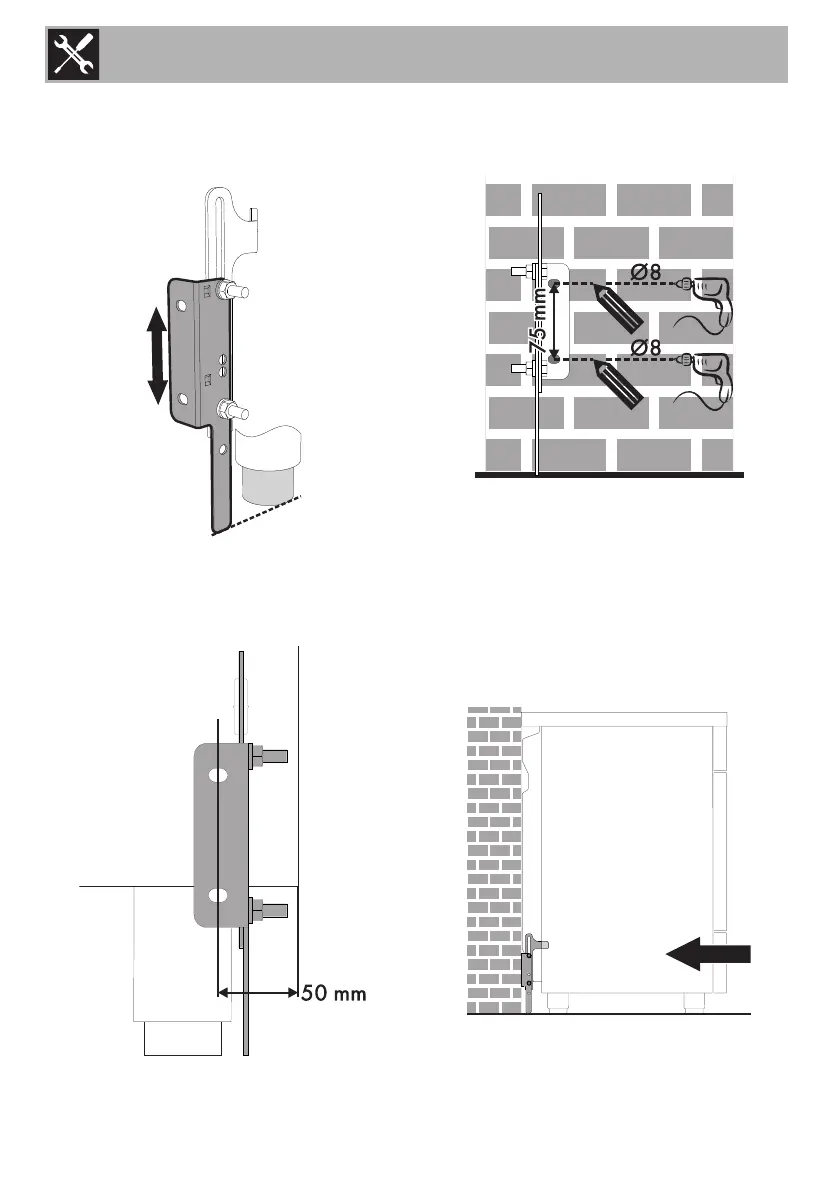 Ø8

75 mm

Ø8

50 mm