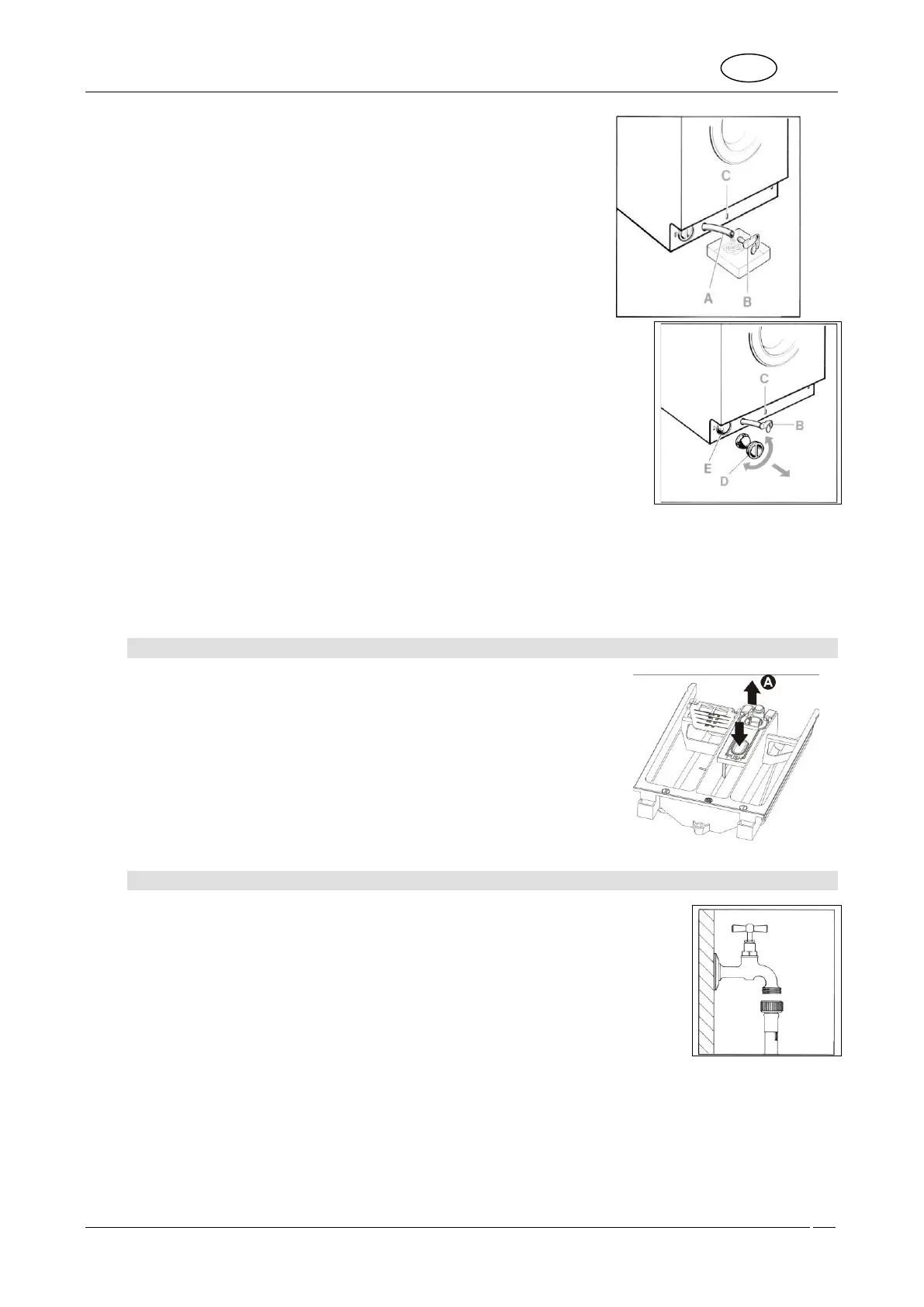 C

A B

C

B

E

D

A