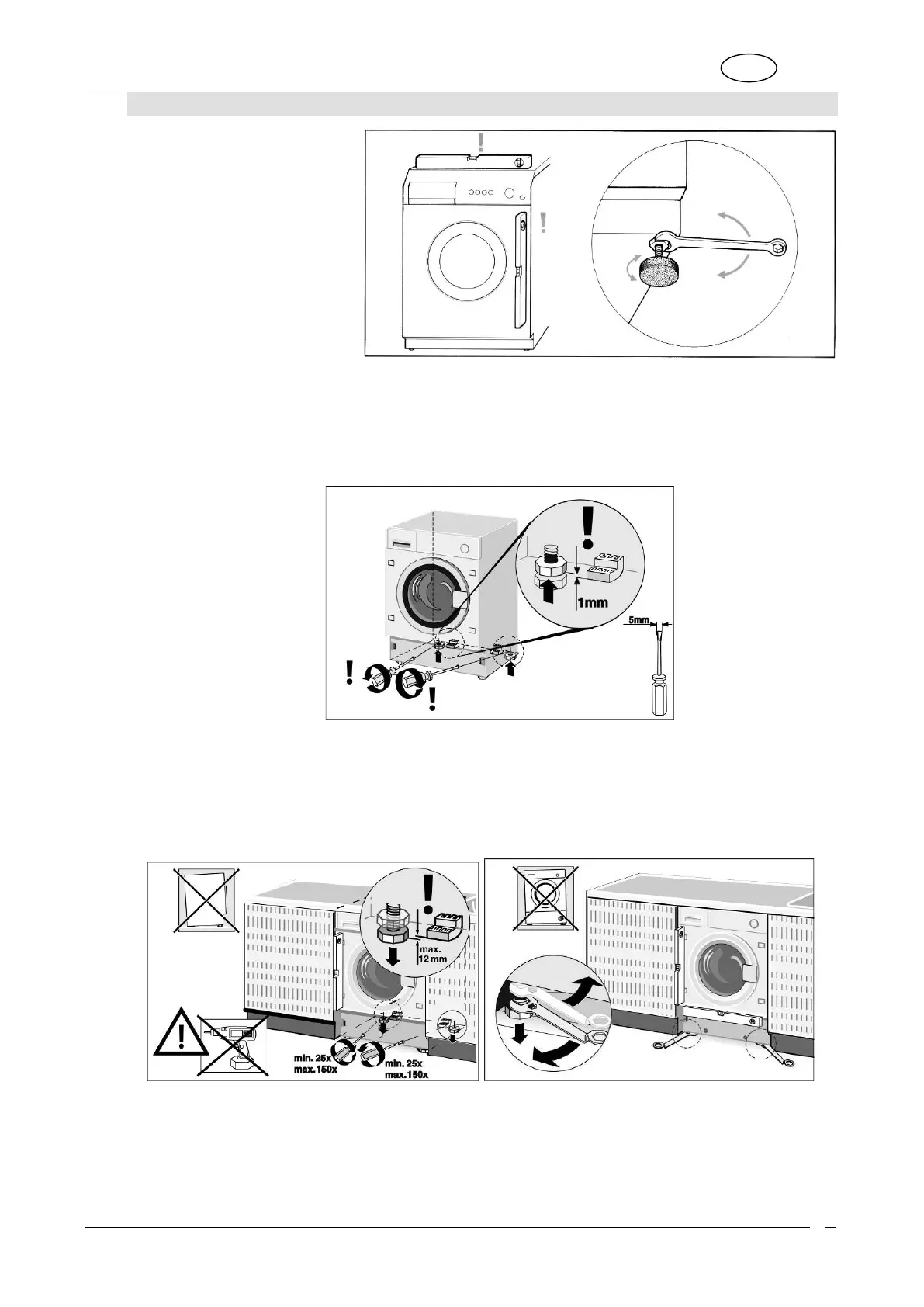 1mm

5mm

max.
12 mm

min. 25x
max.150x

min. 25x
max.150x