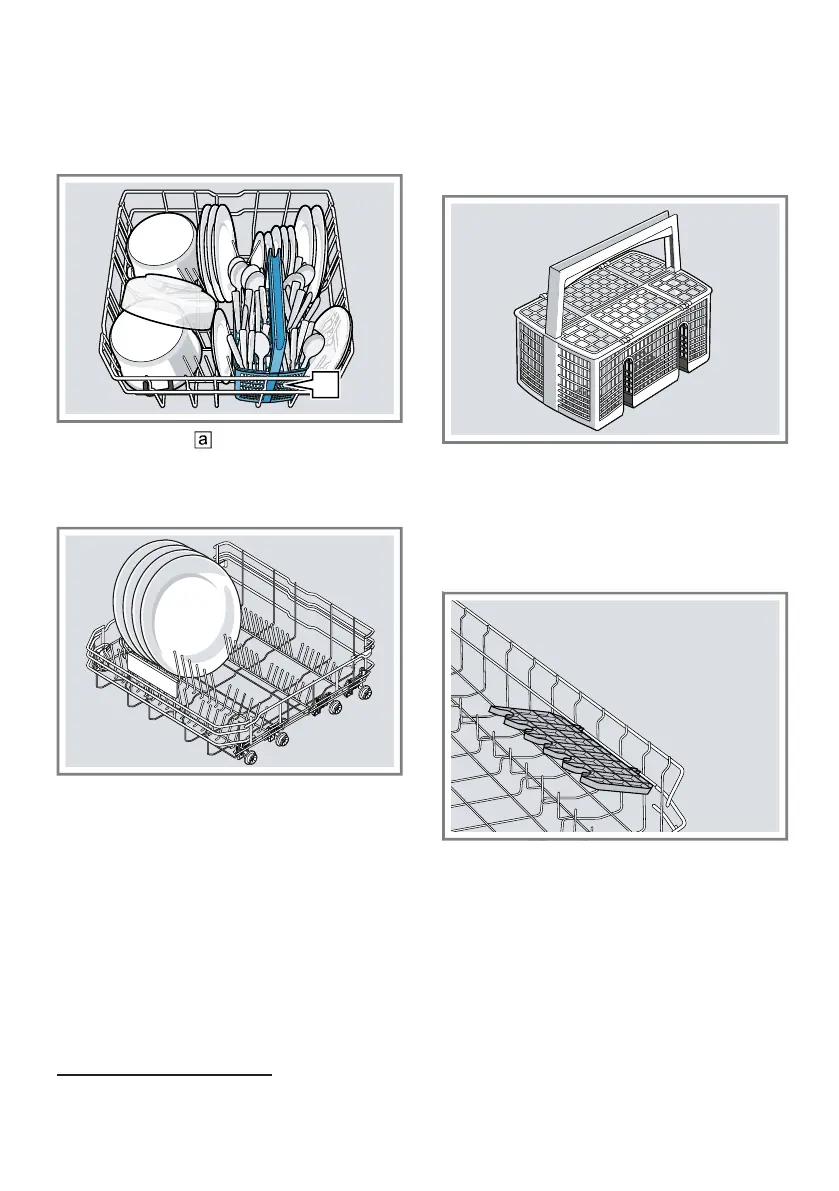 a