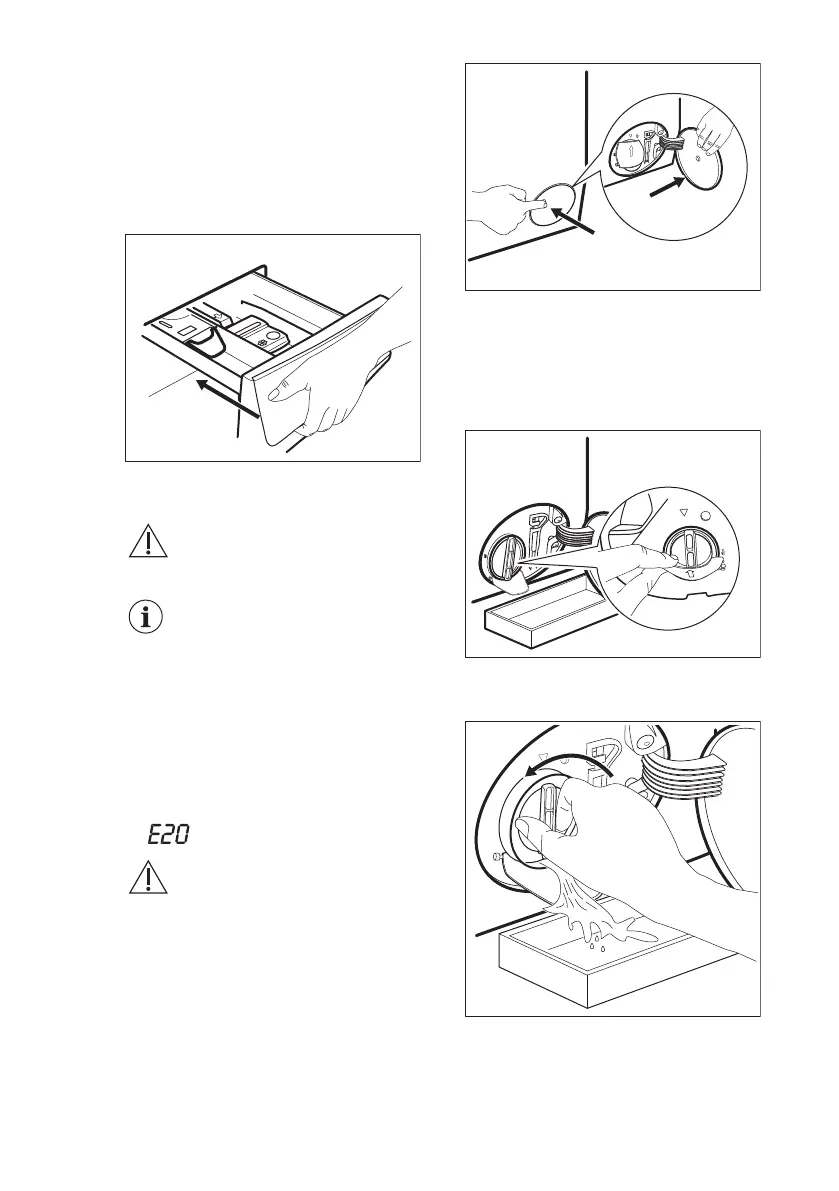 E20