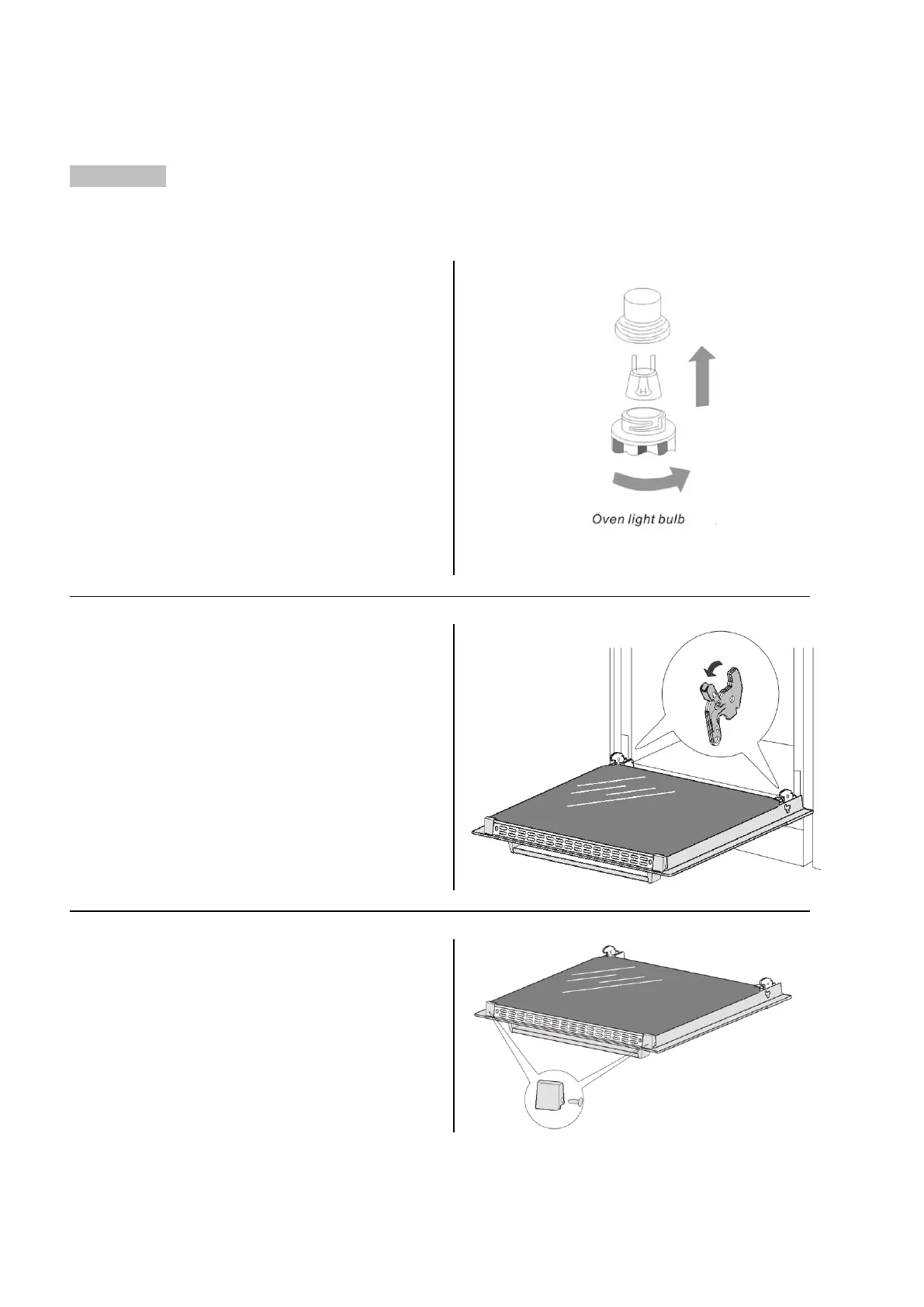 Oven light bulb