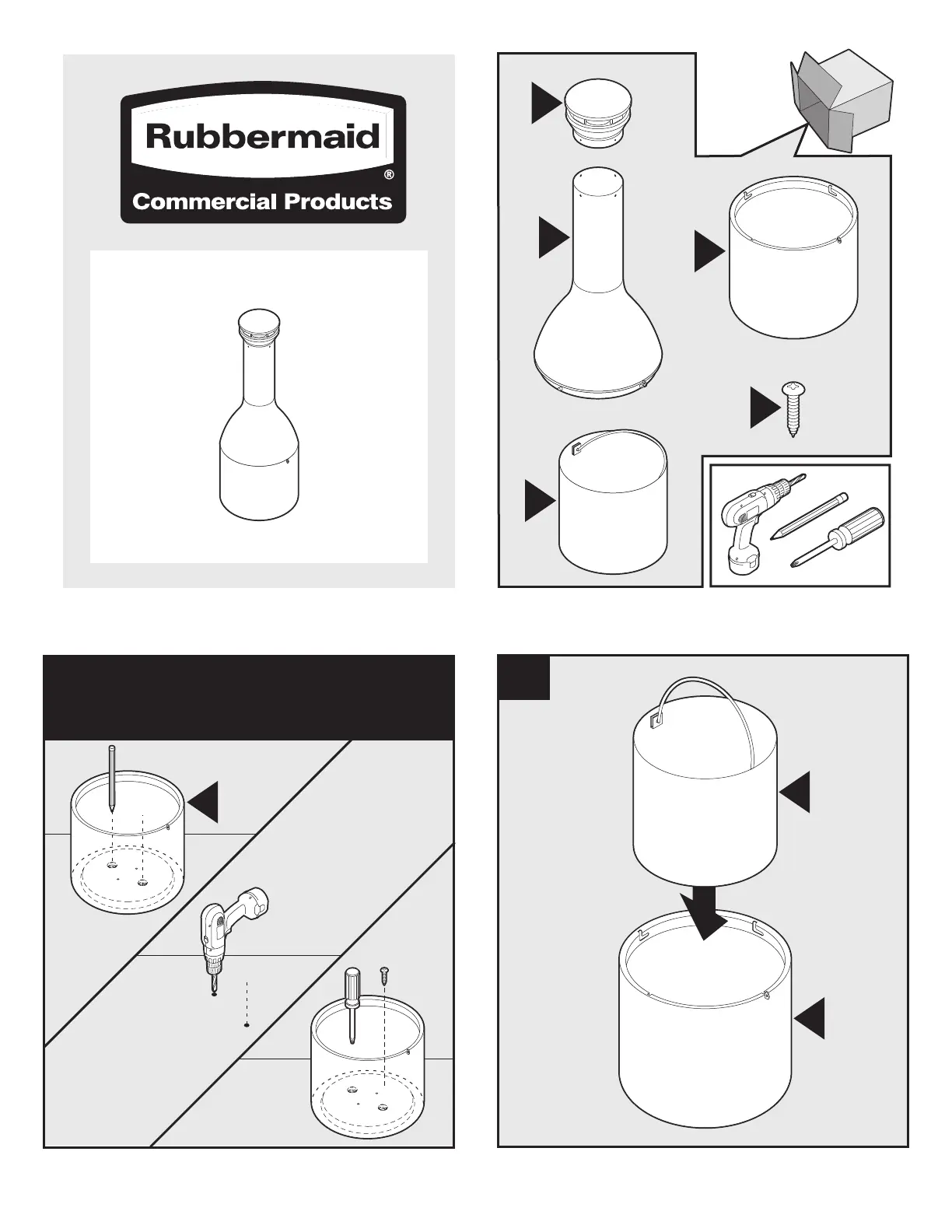 Rubbermaid
®
Commercial Products