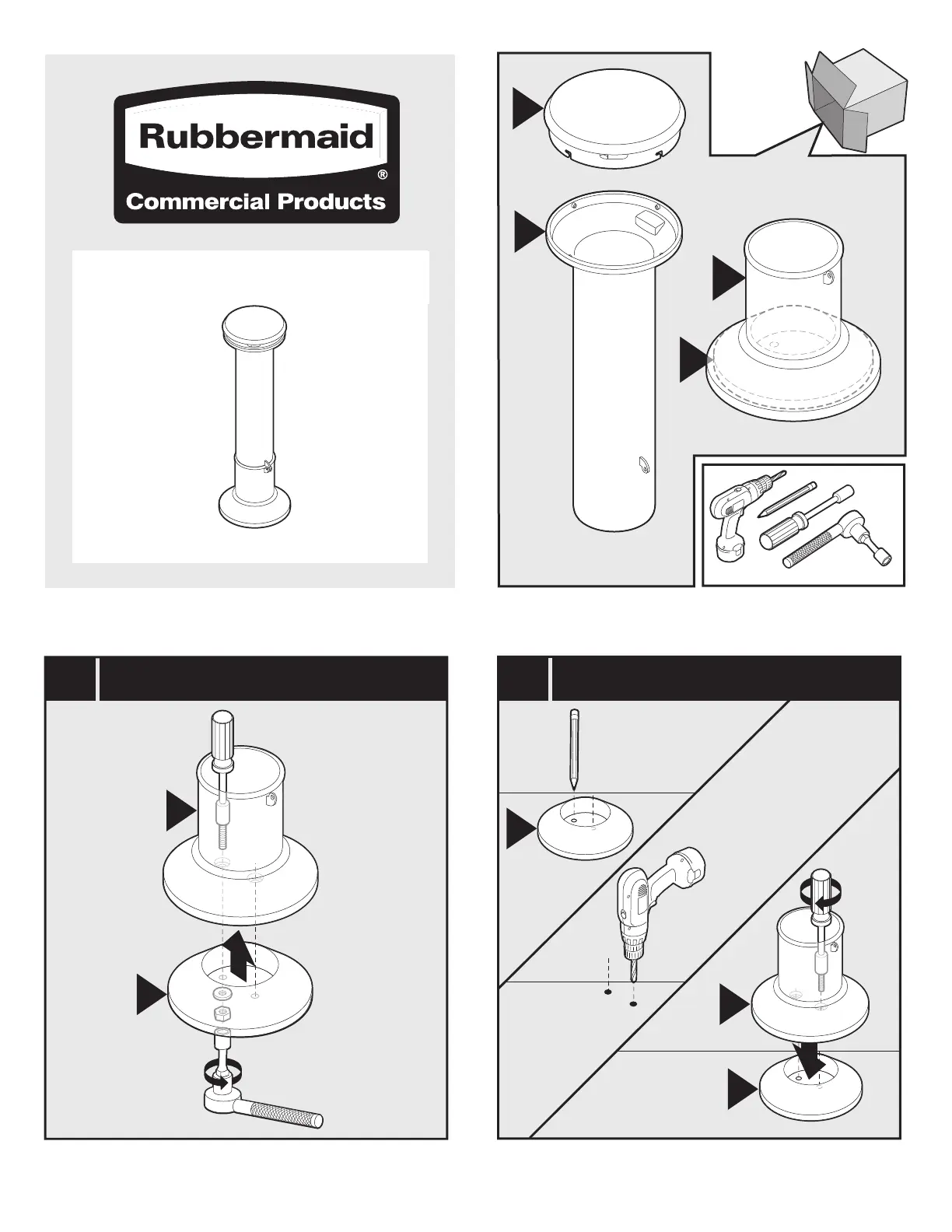 Rubbermaid®
Commercial Products