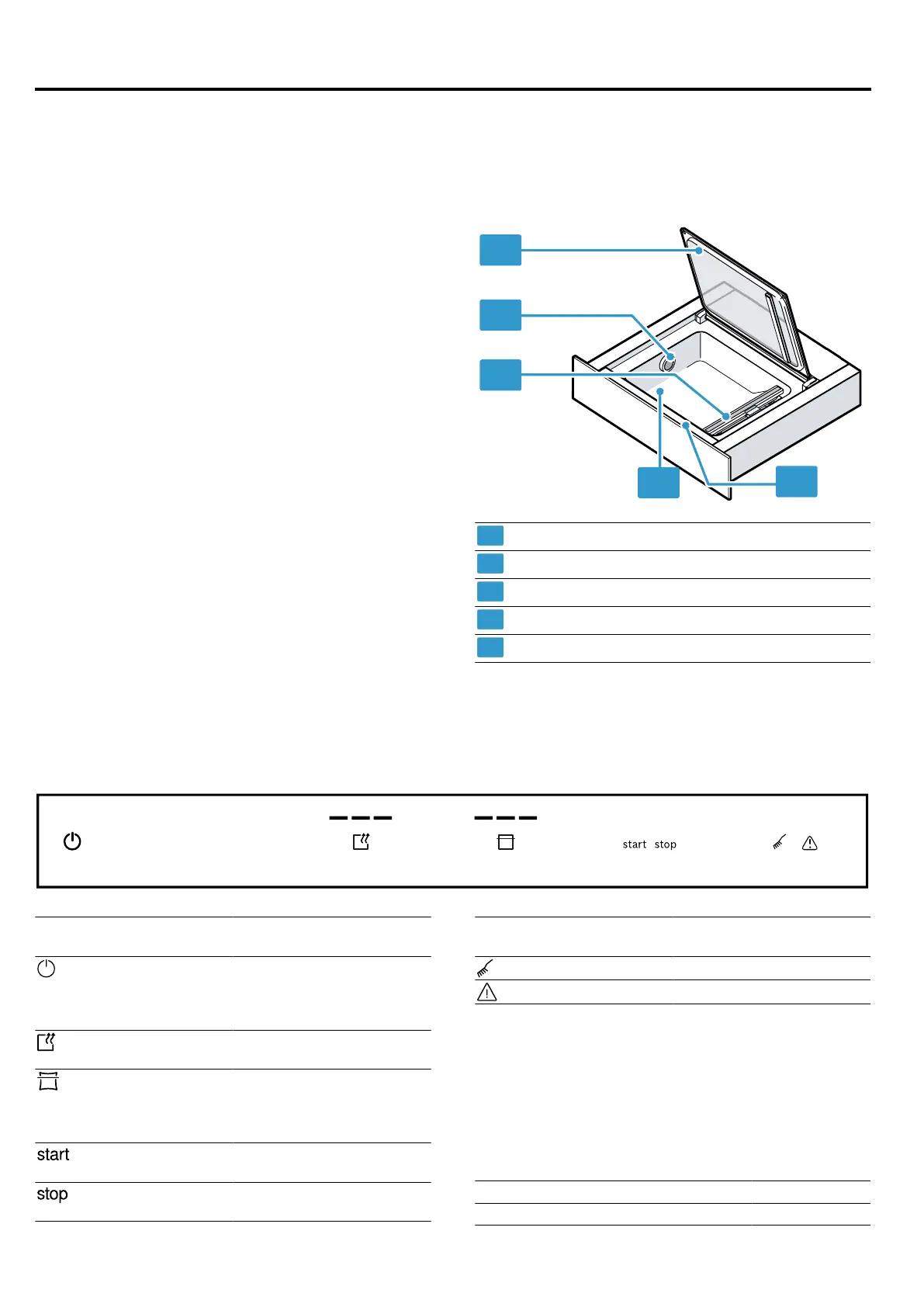 start stop

start

stop