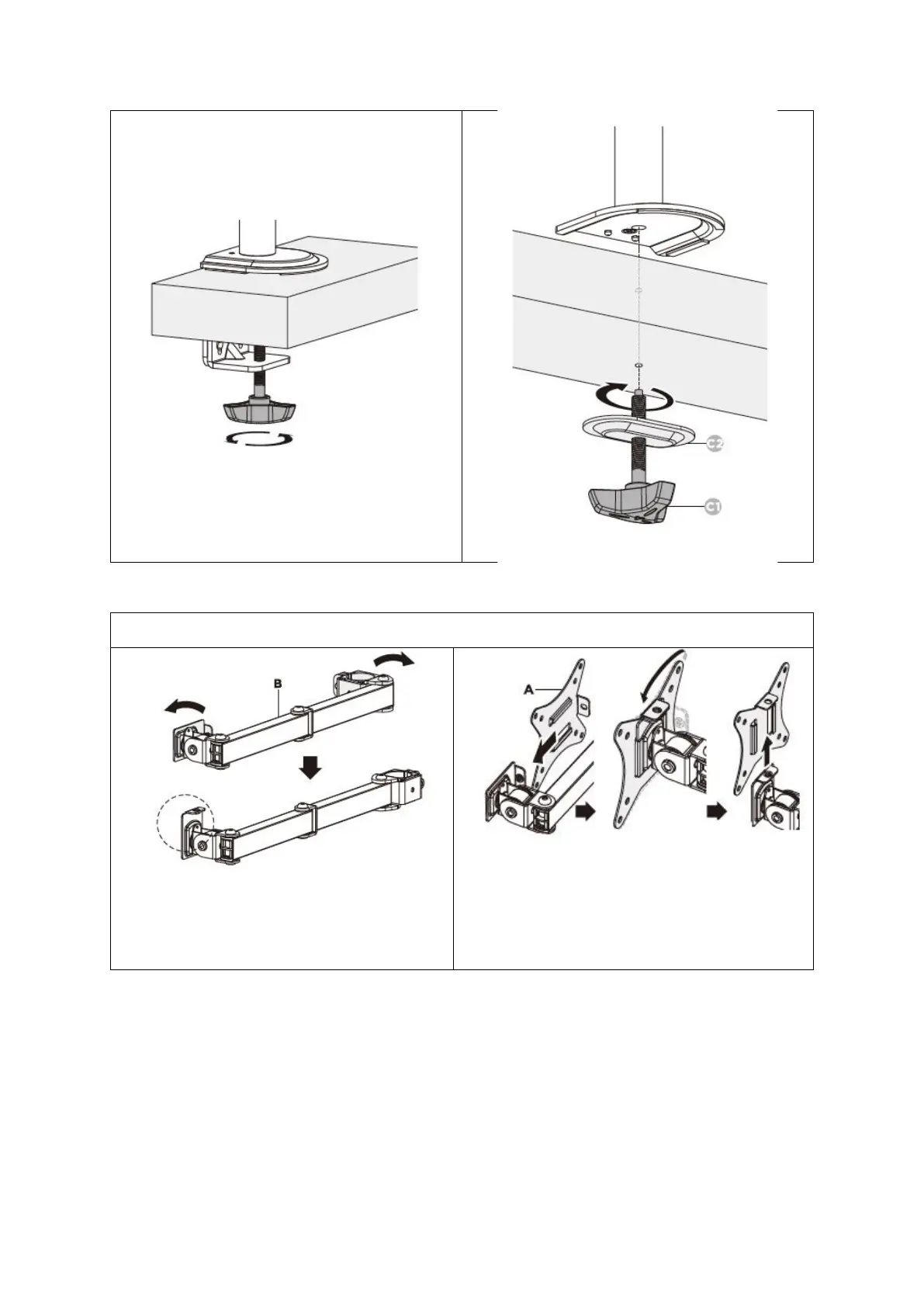 C2

C1

B

A