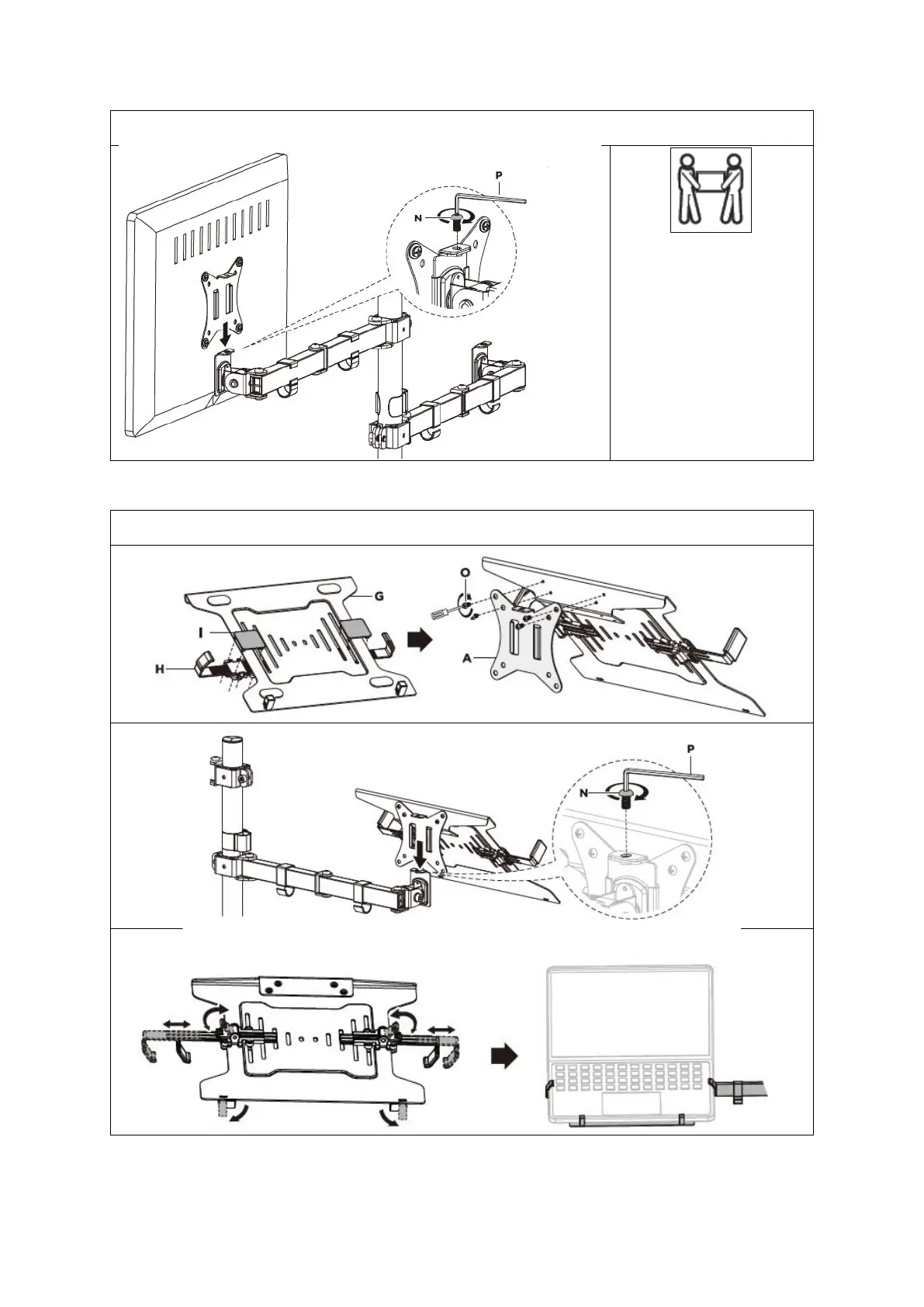 P

N

G

I

H

O

A

P

N