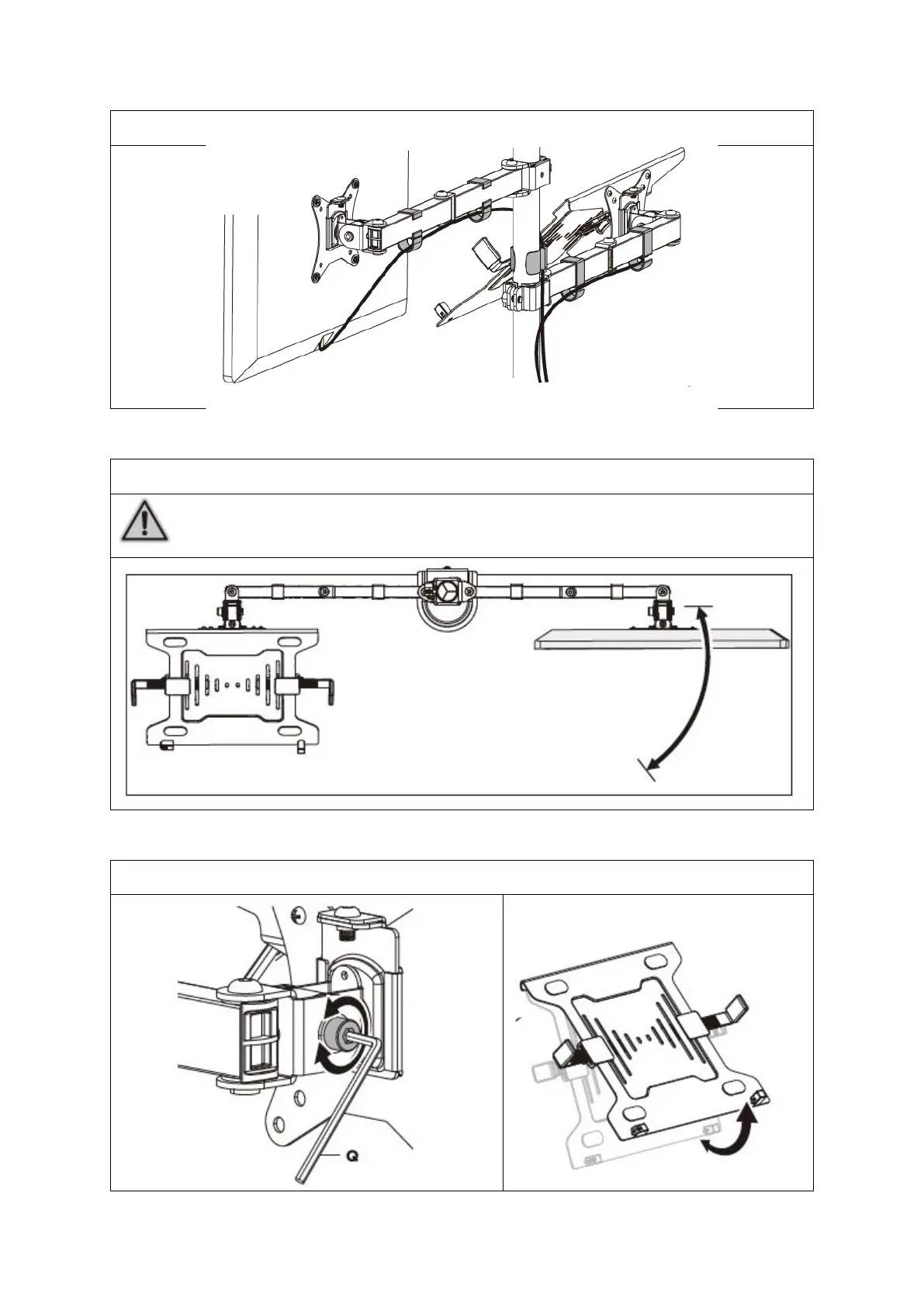 Q