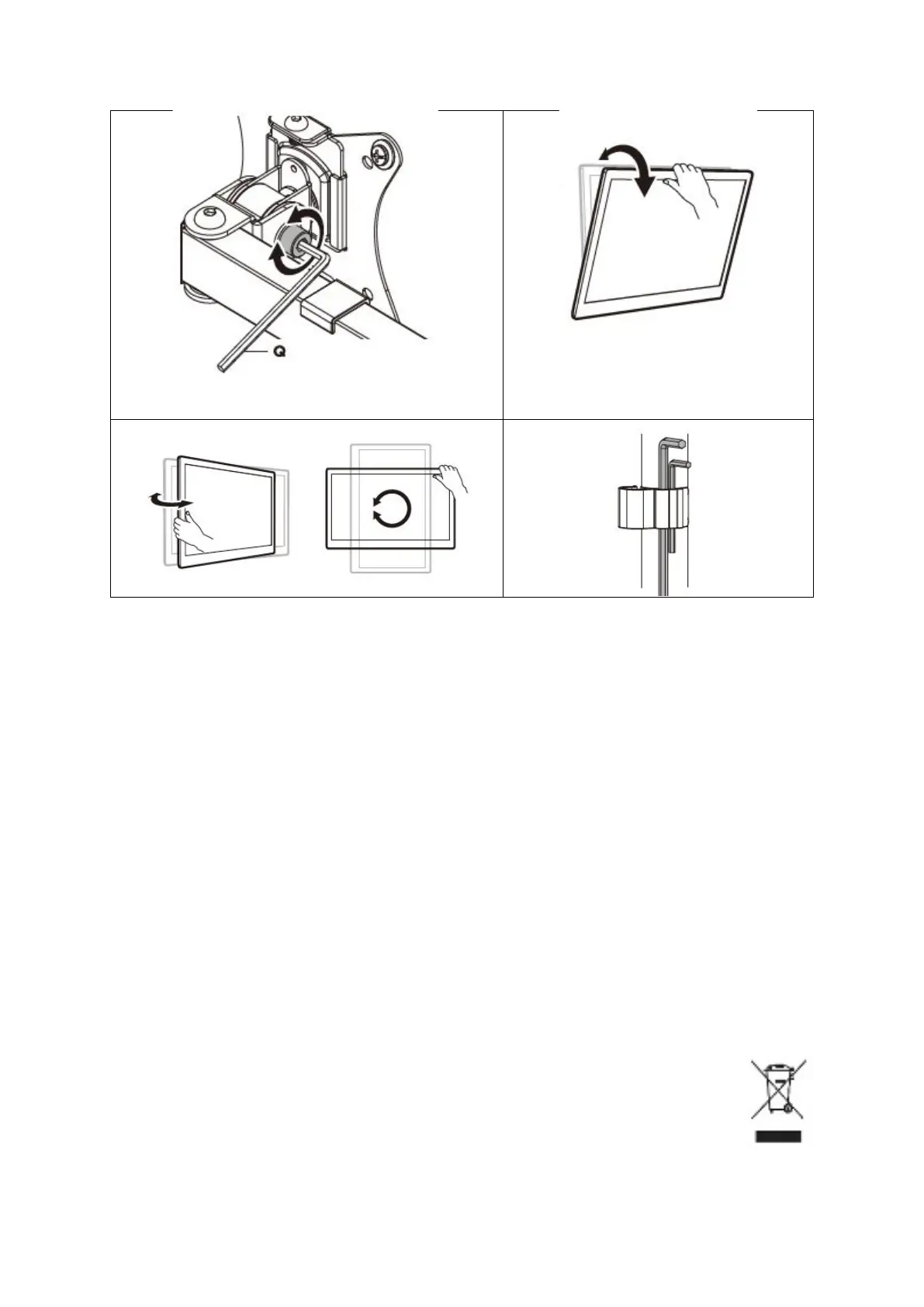 Q