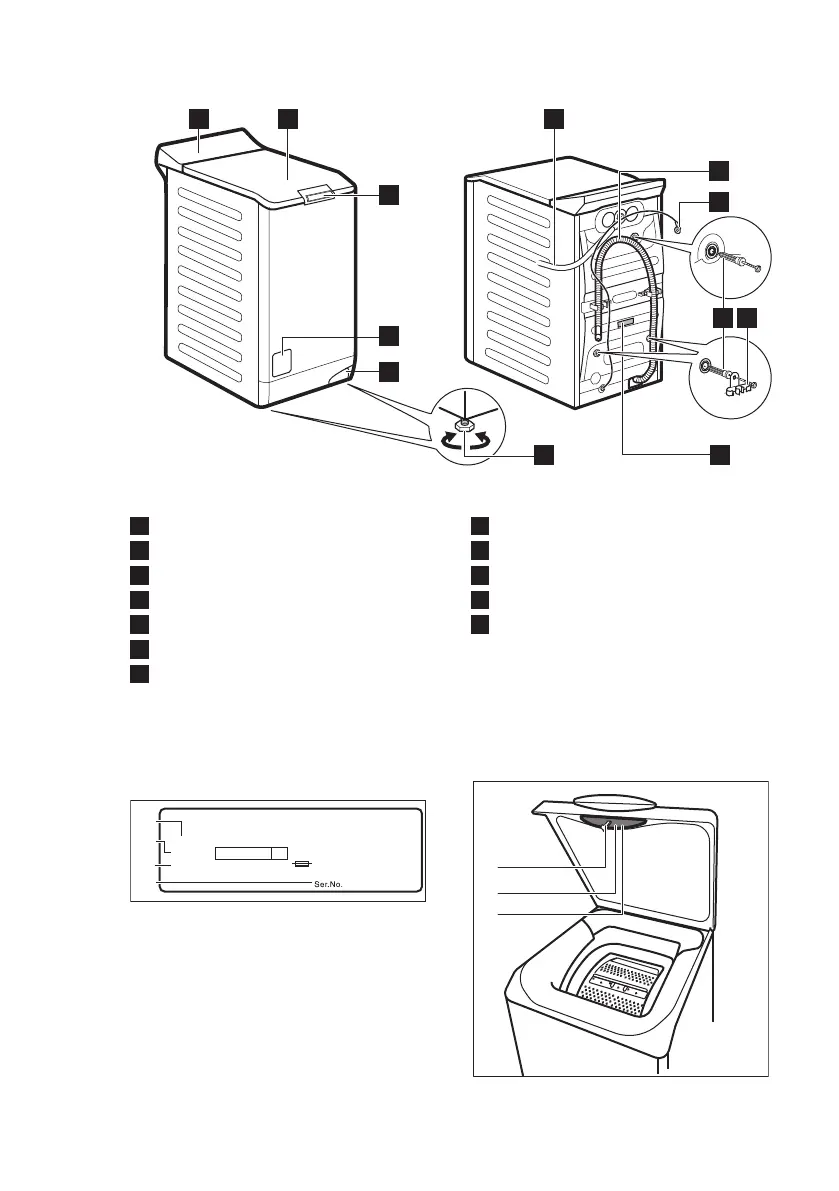 Ser.No.