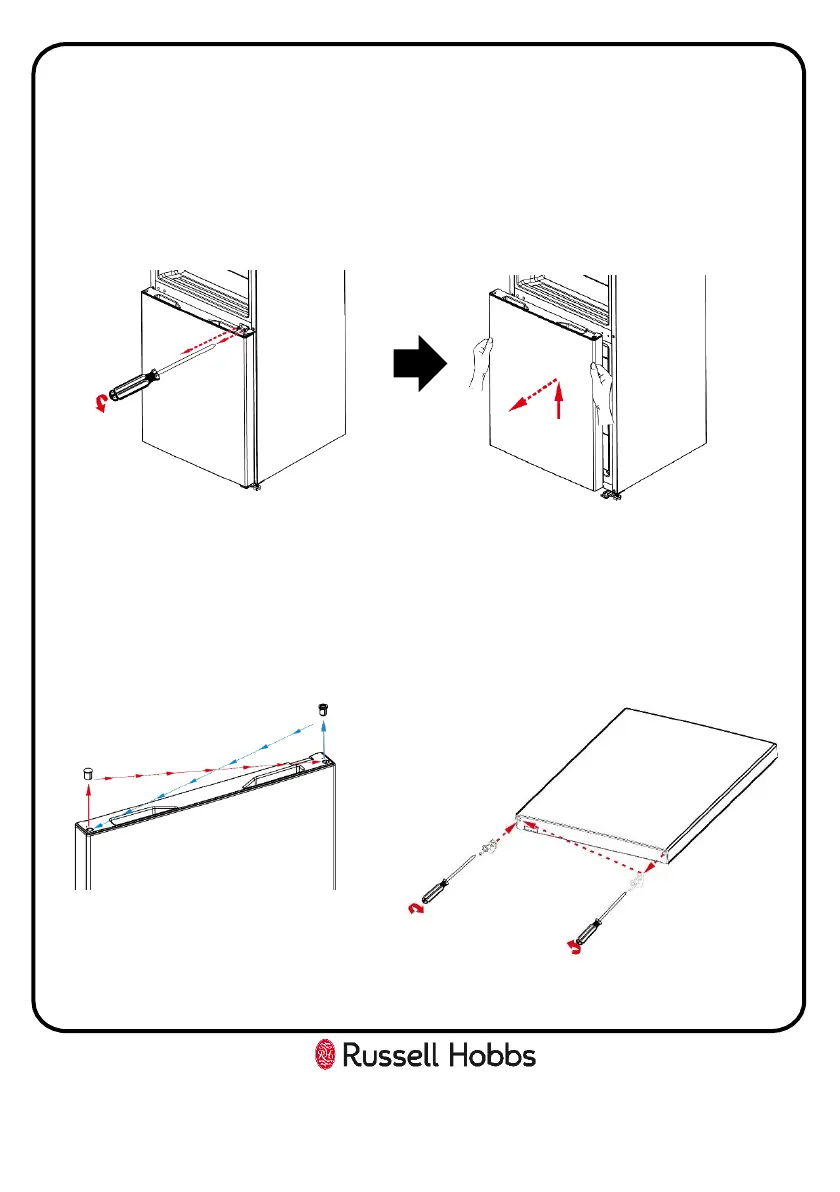 Russell Hobbs