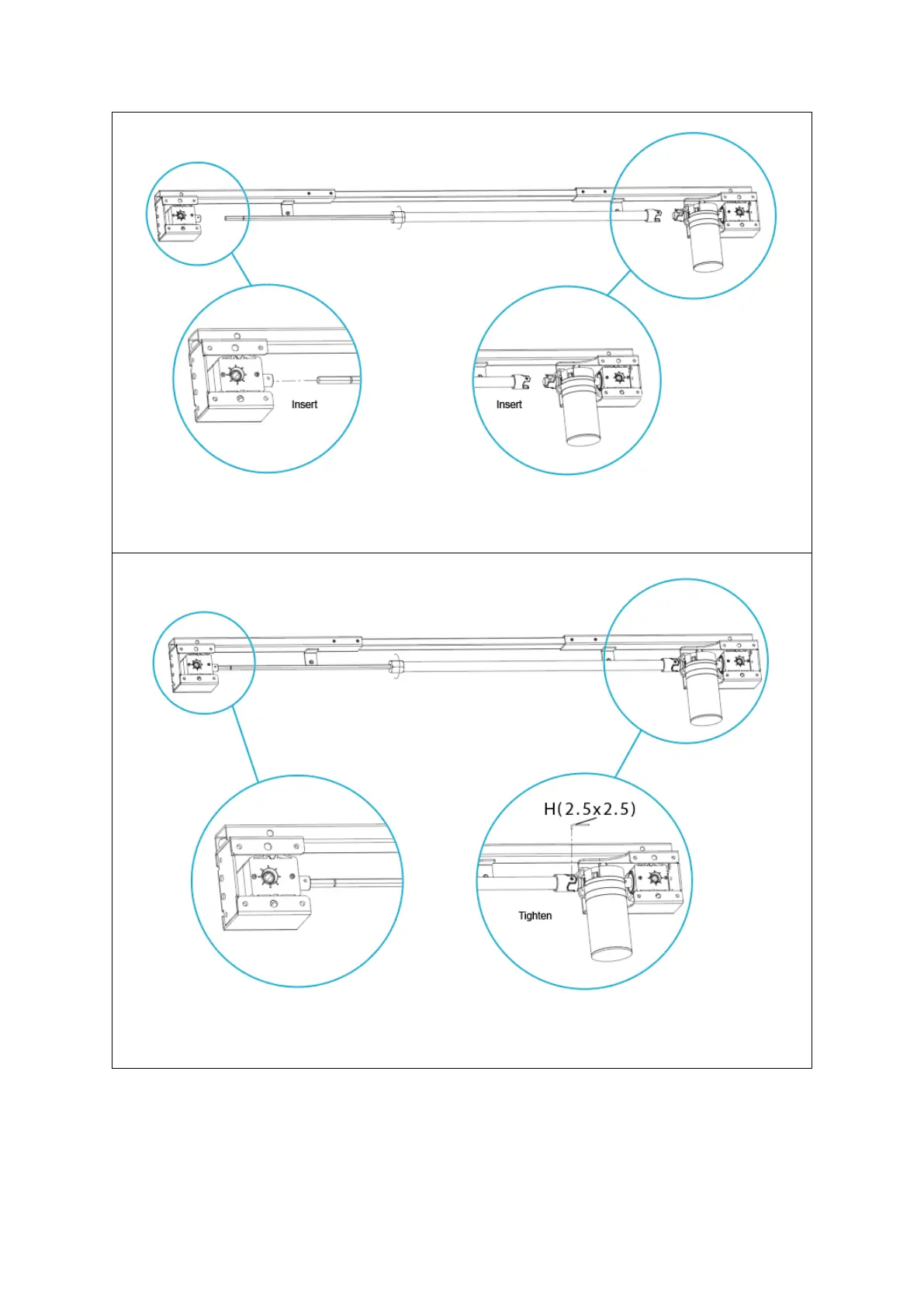 Insert

Insert

H(2.5x2.5)

Tighten