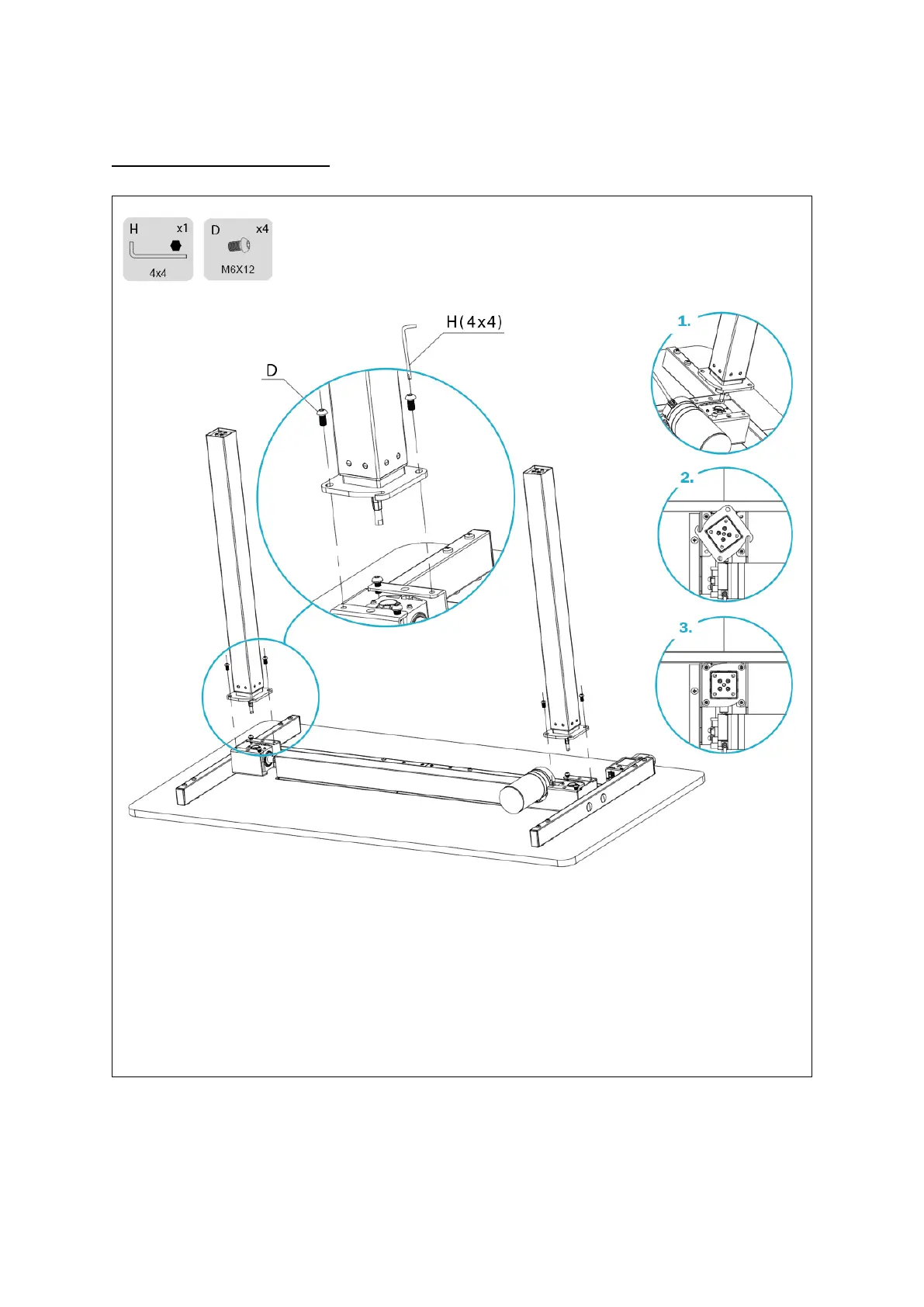 H x1
4x4

D x4
M6X12

H(4x4)

D

1.

2.

3.