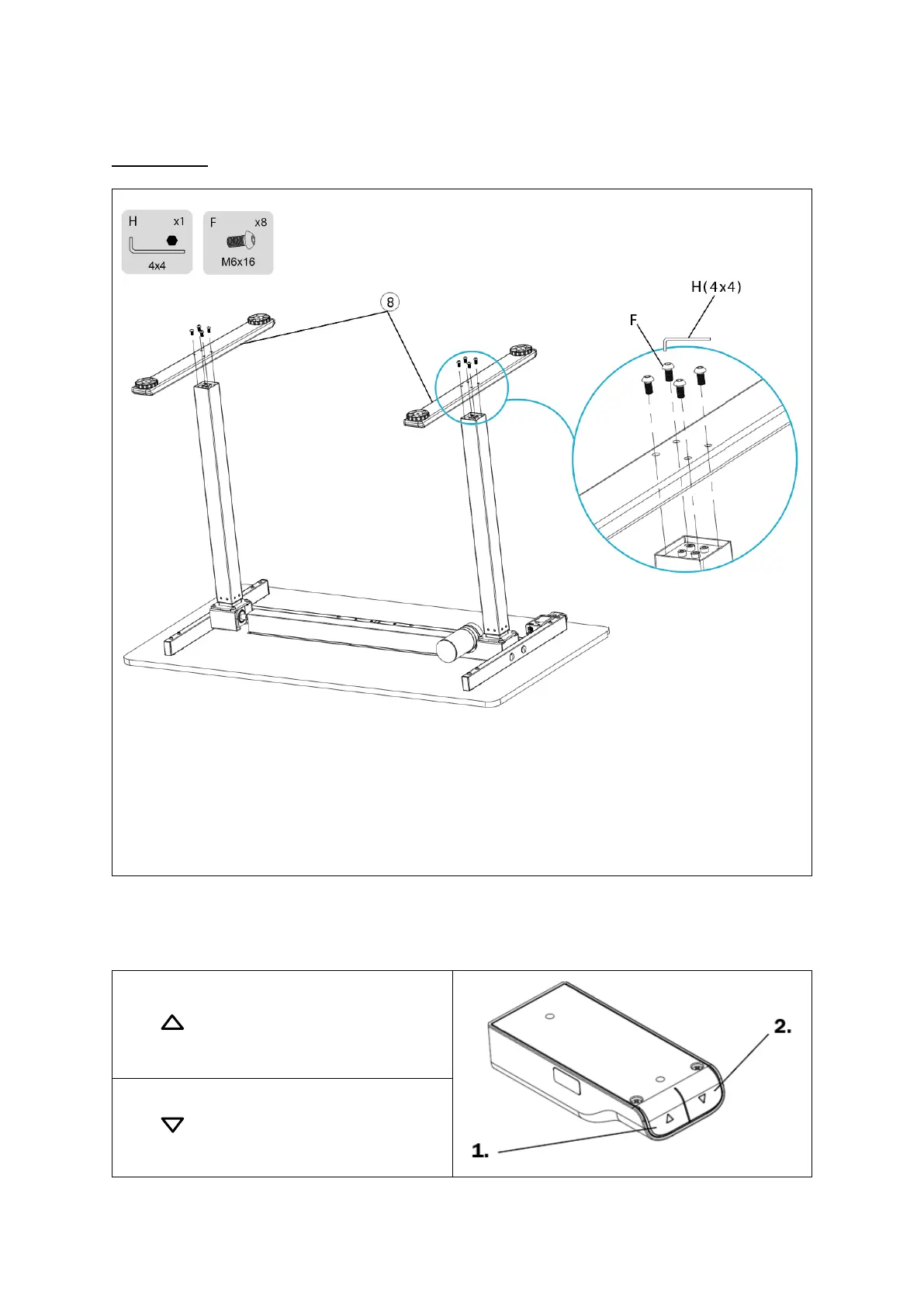 H x1
4x4

F x8
M6x16

8

H(4x4)

F

2.

1.