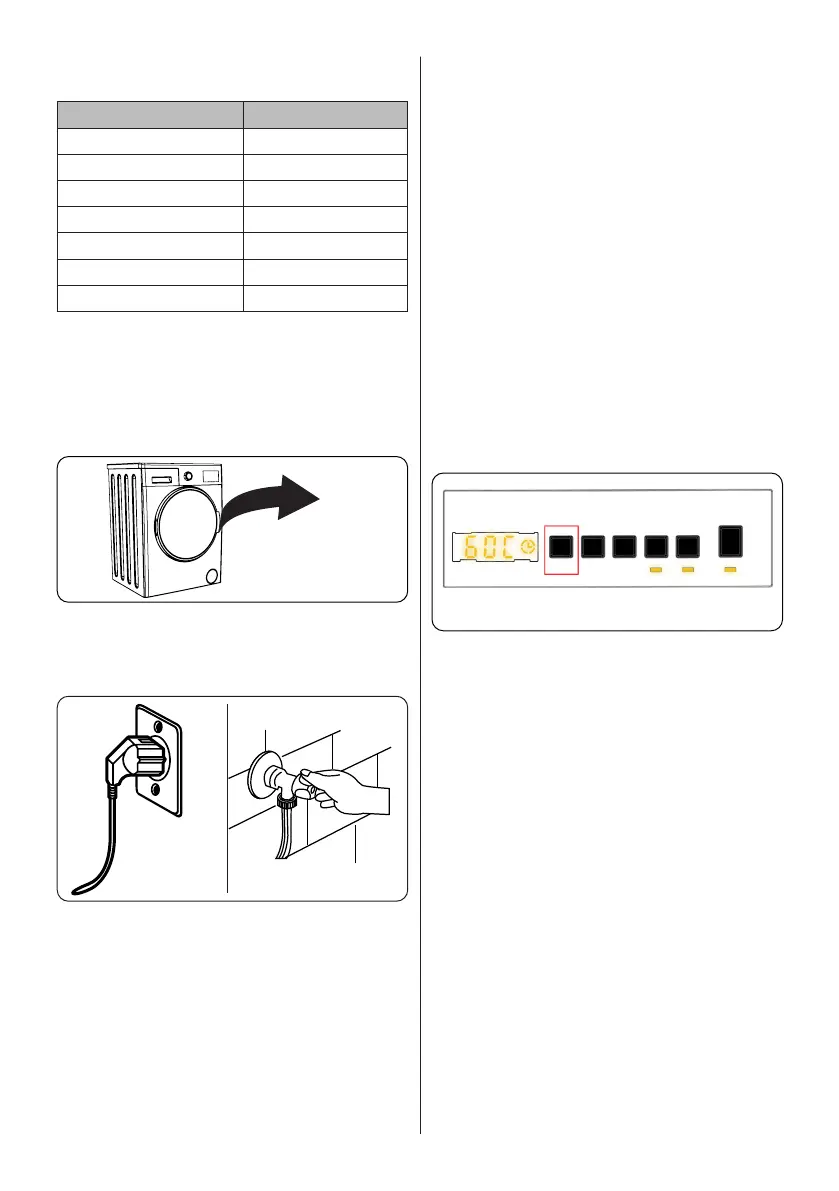 60C