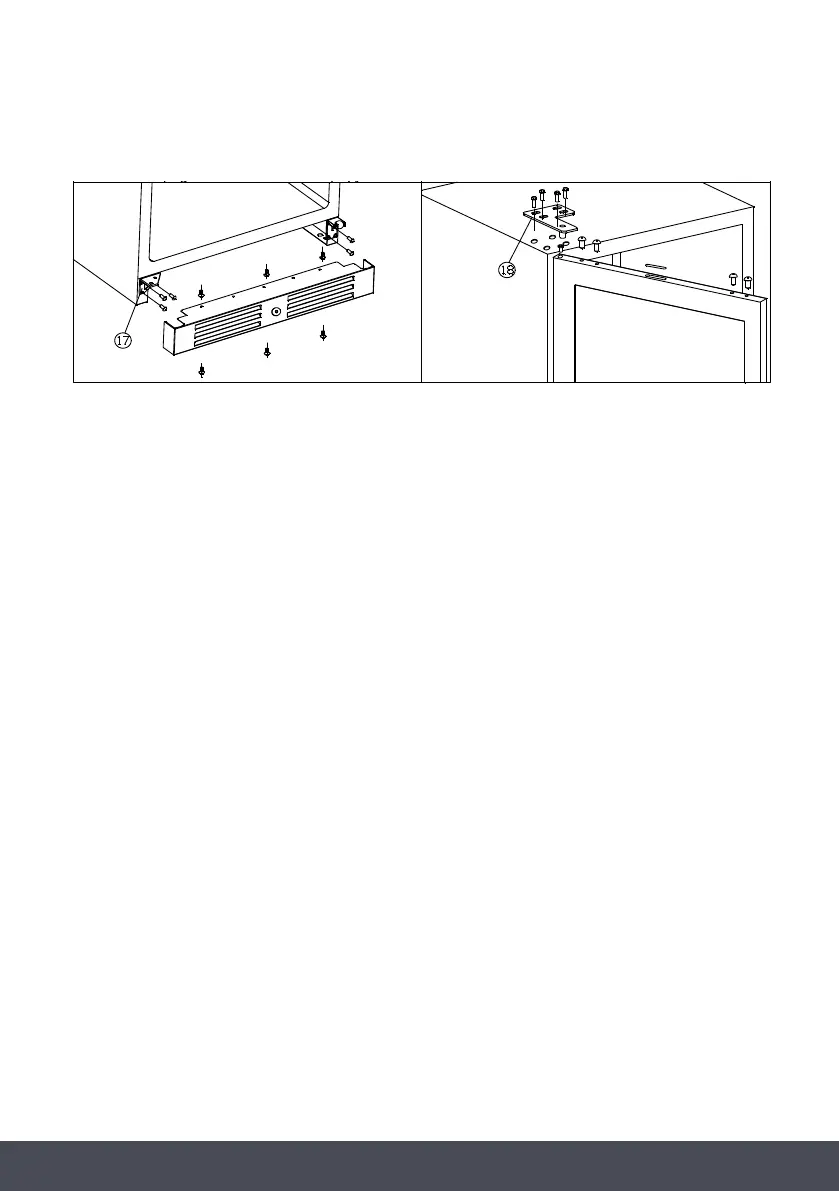 ⑰

⑱