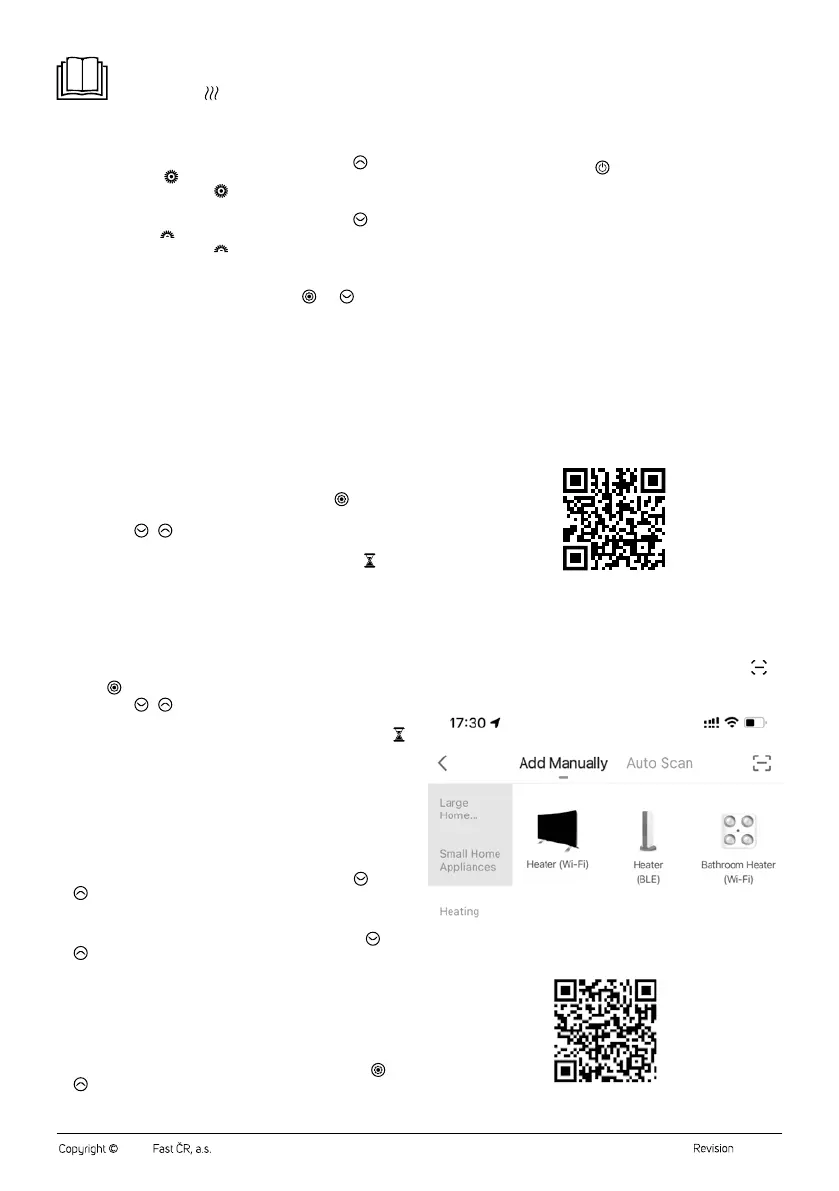 17:30

Add Manually

Auto Scan

Large Home...

Small Home Appliances

Heating

Heater (Wi-Fi)

Heater (BLE)

Bathroom Heater (Wi-Fi)

Copyright ©

Fast ČR, a.s.

Revision