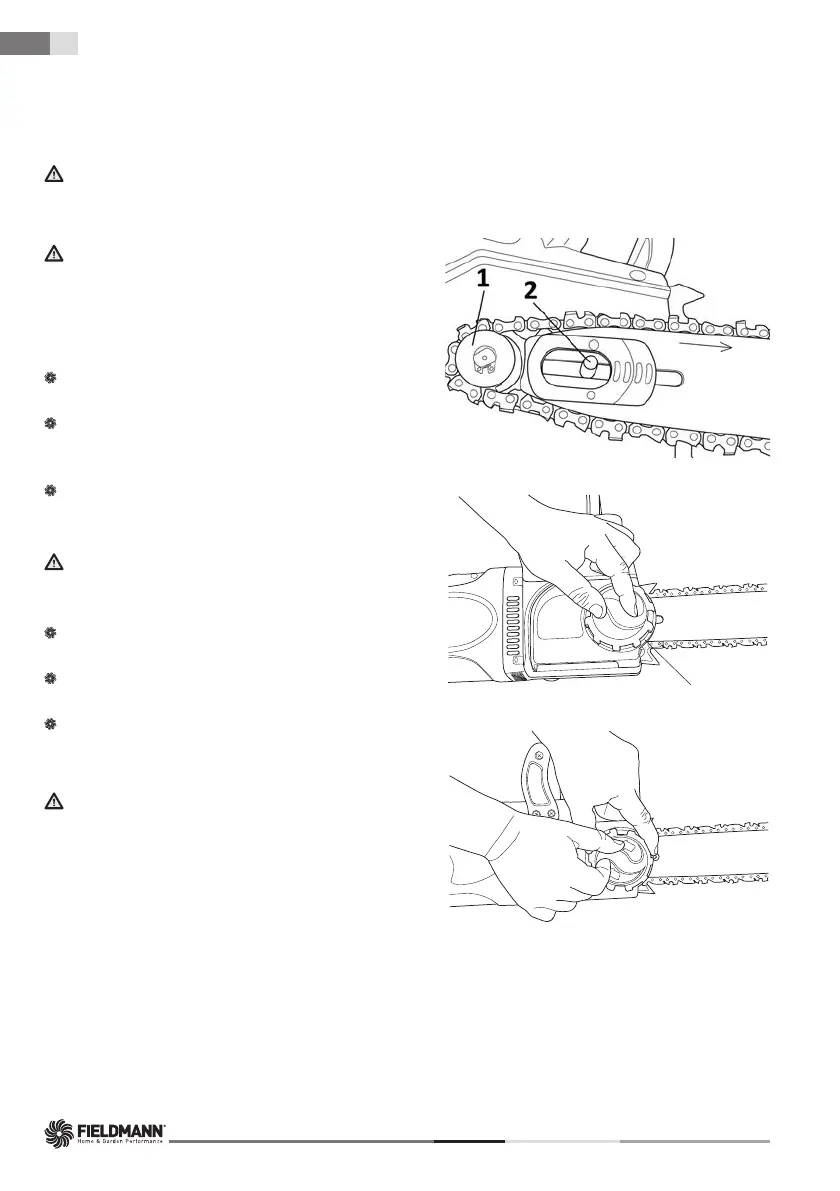 1

2

FIELDMANN

Home & Garden Performance