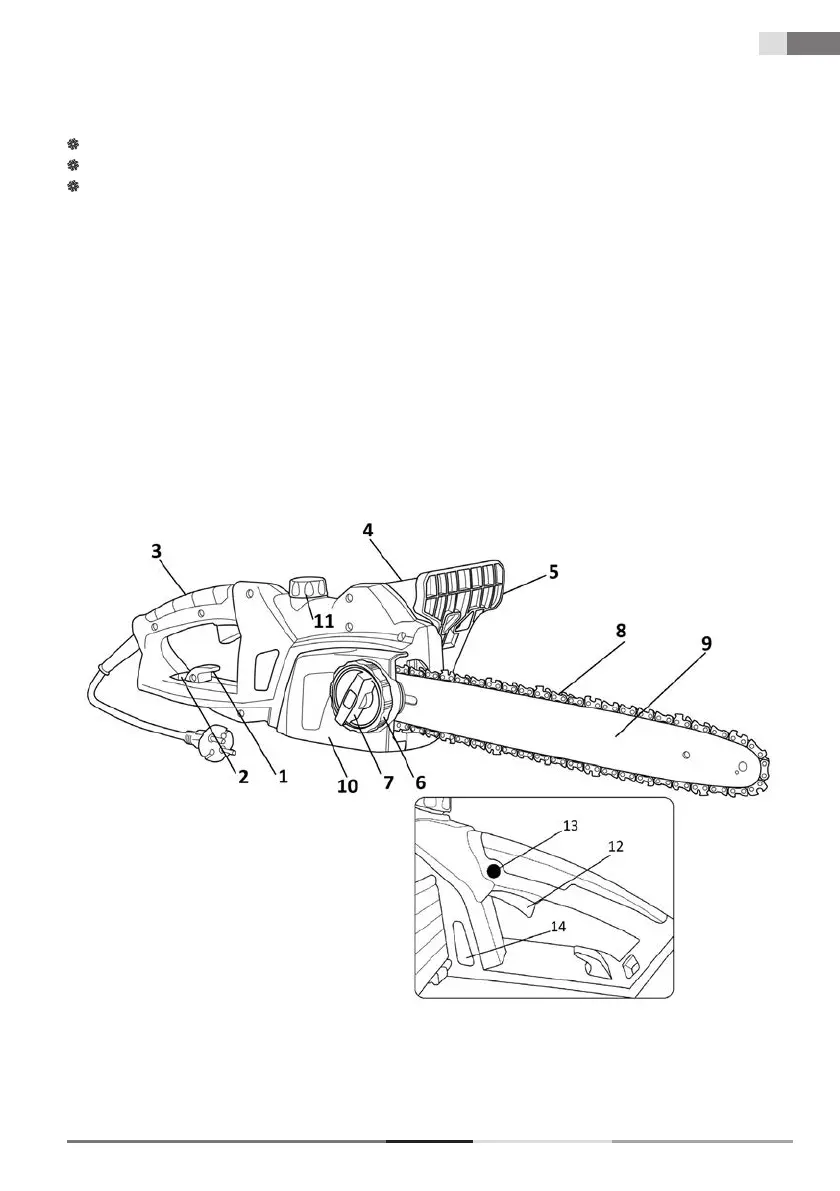 3
4
5
11
8
9
2
1
10
7
6
13
12
14