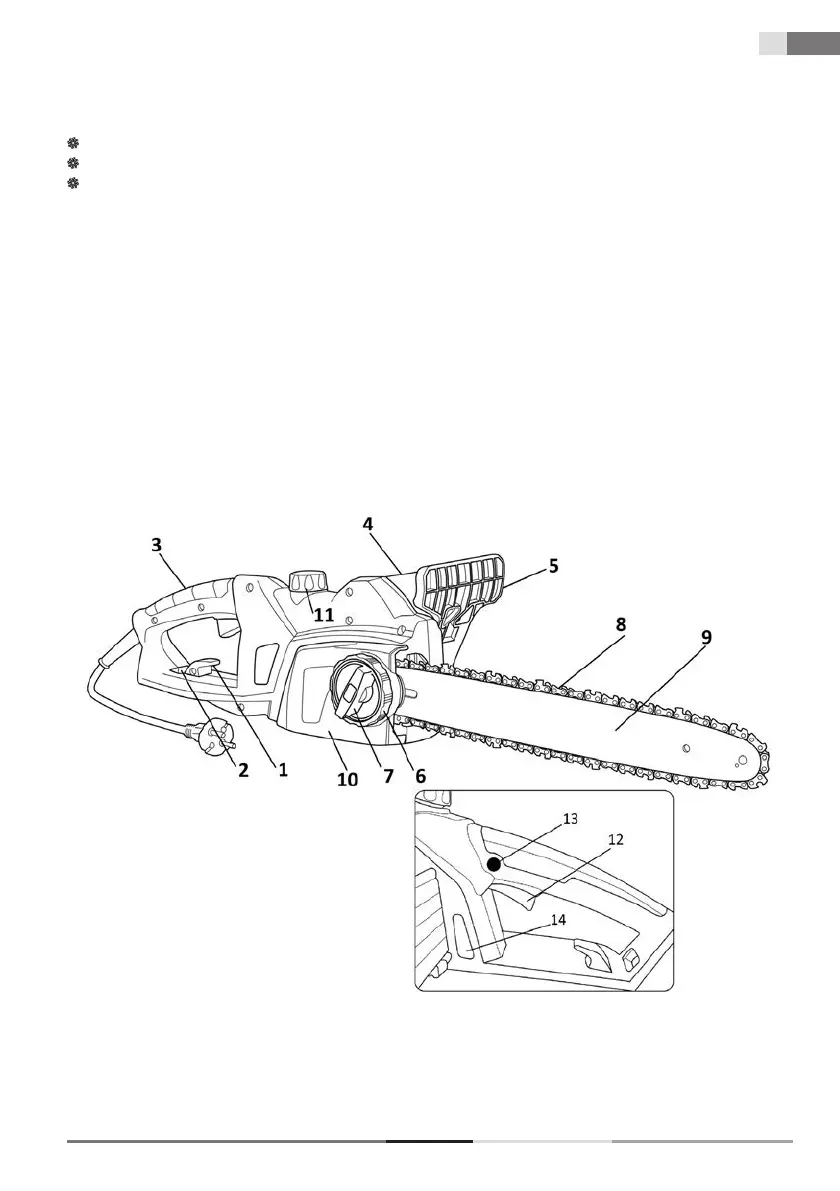 3
4
5
11
8
9
2
1
10
7
6
13
12
14