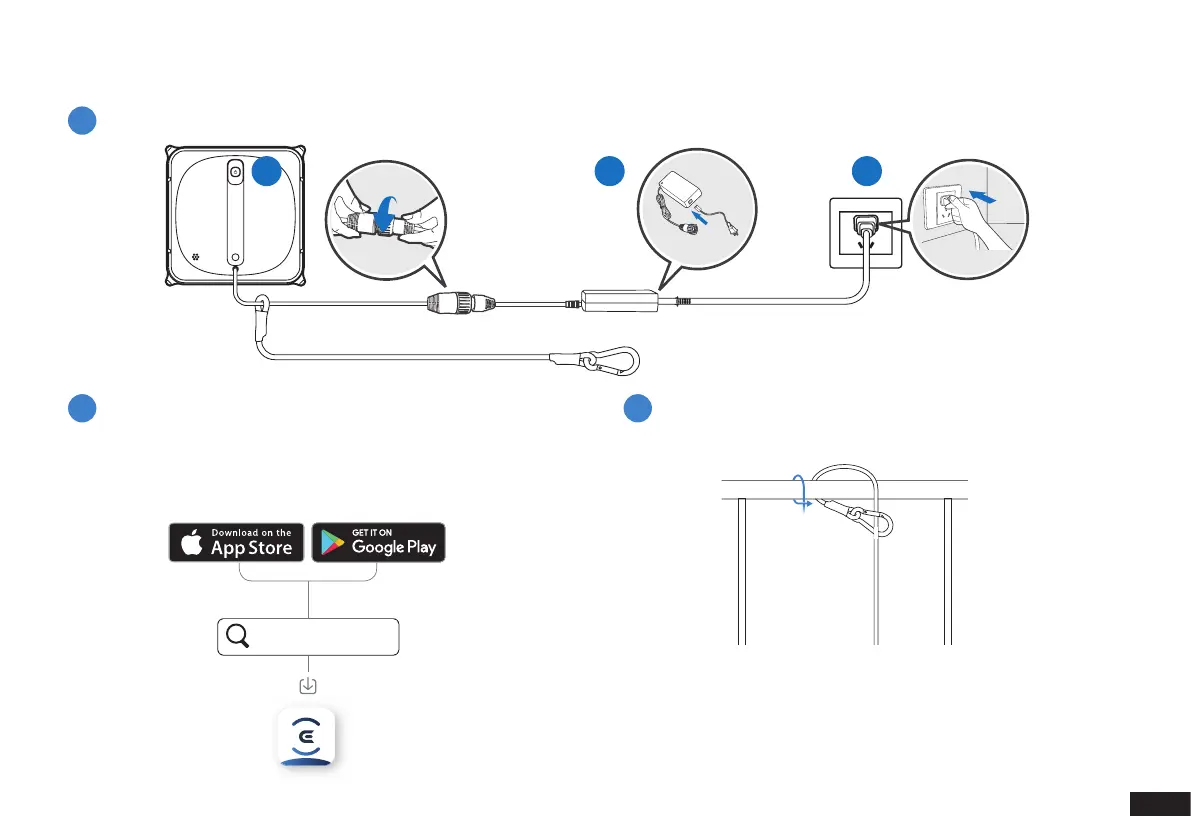 Download on the
App Store

GET IT ON
Google Play