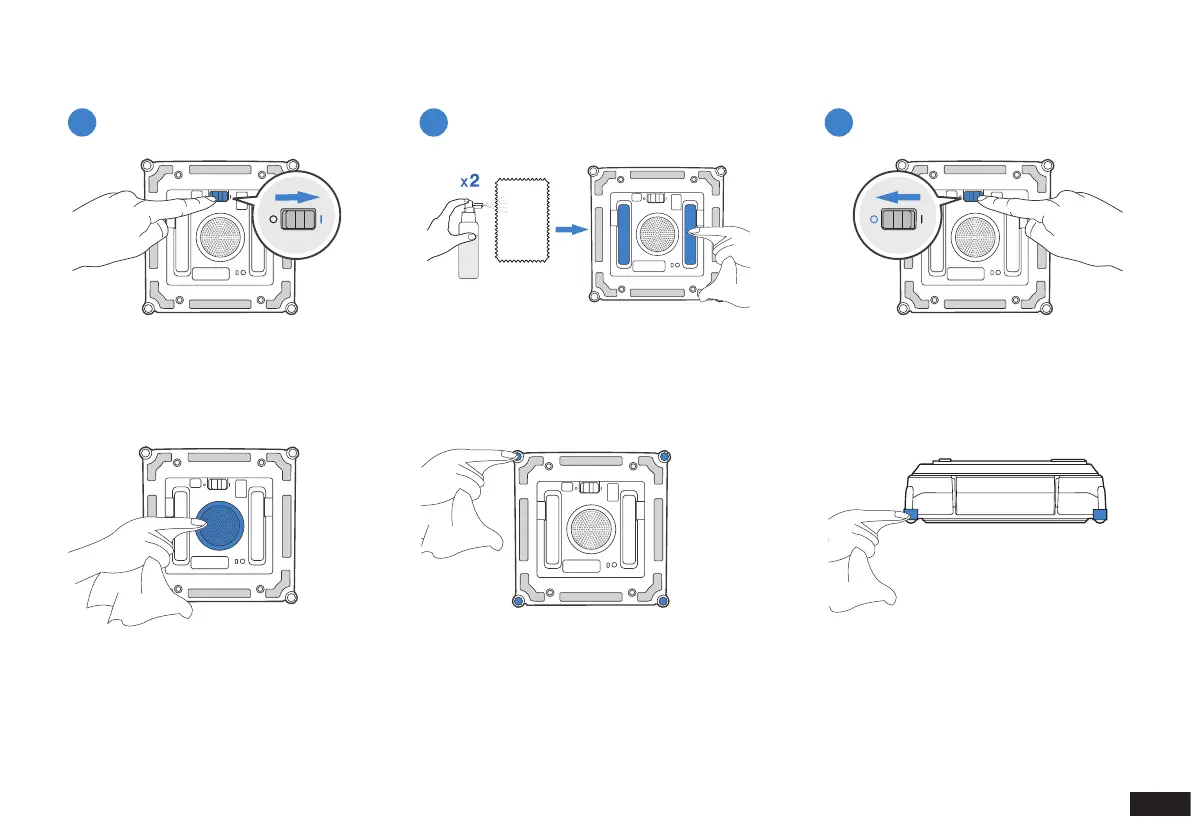 x2