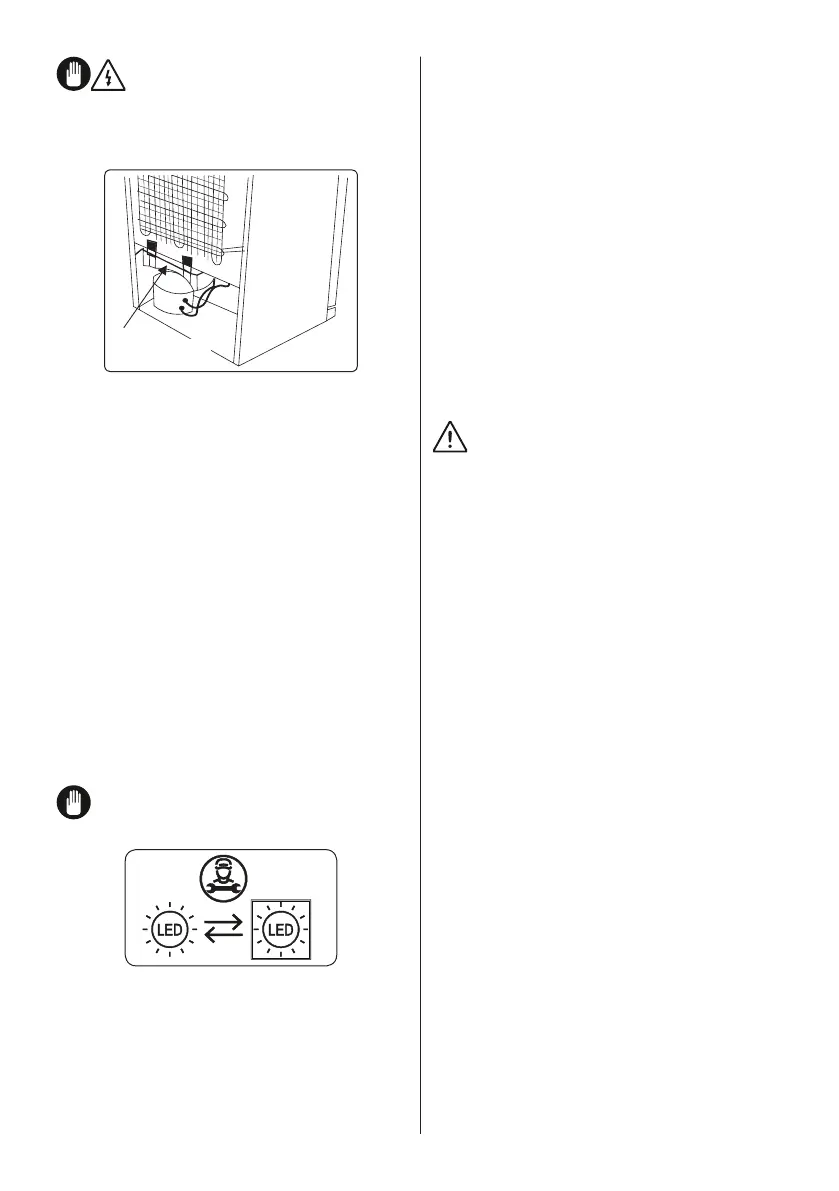 LED
LED