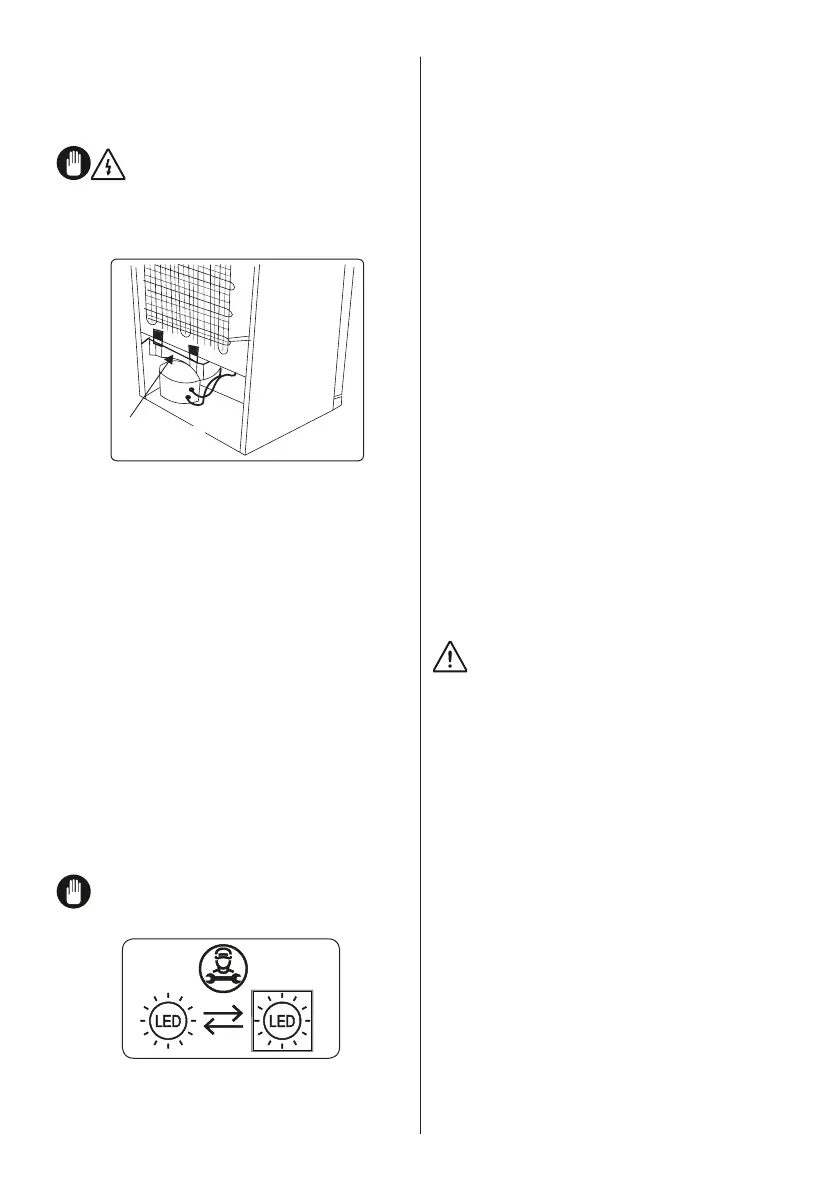 LED
LED