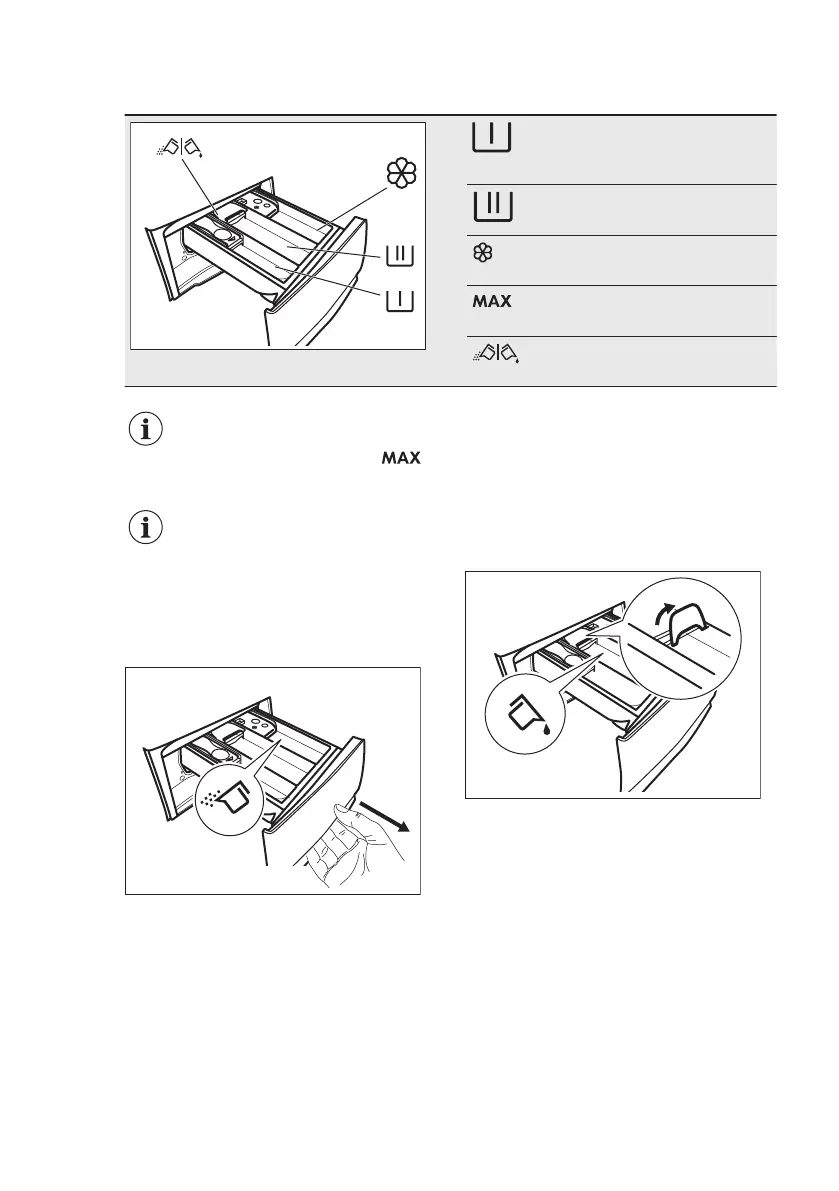 MAX

MAX