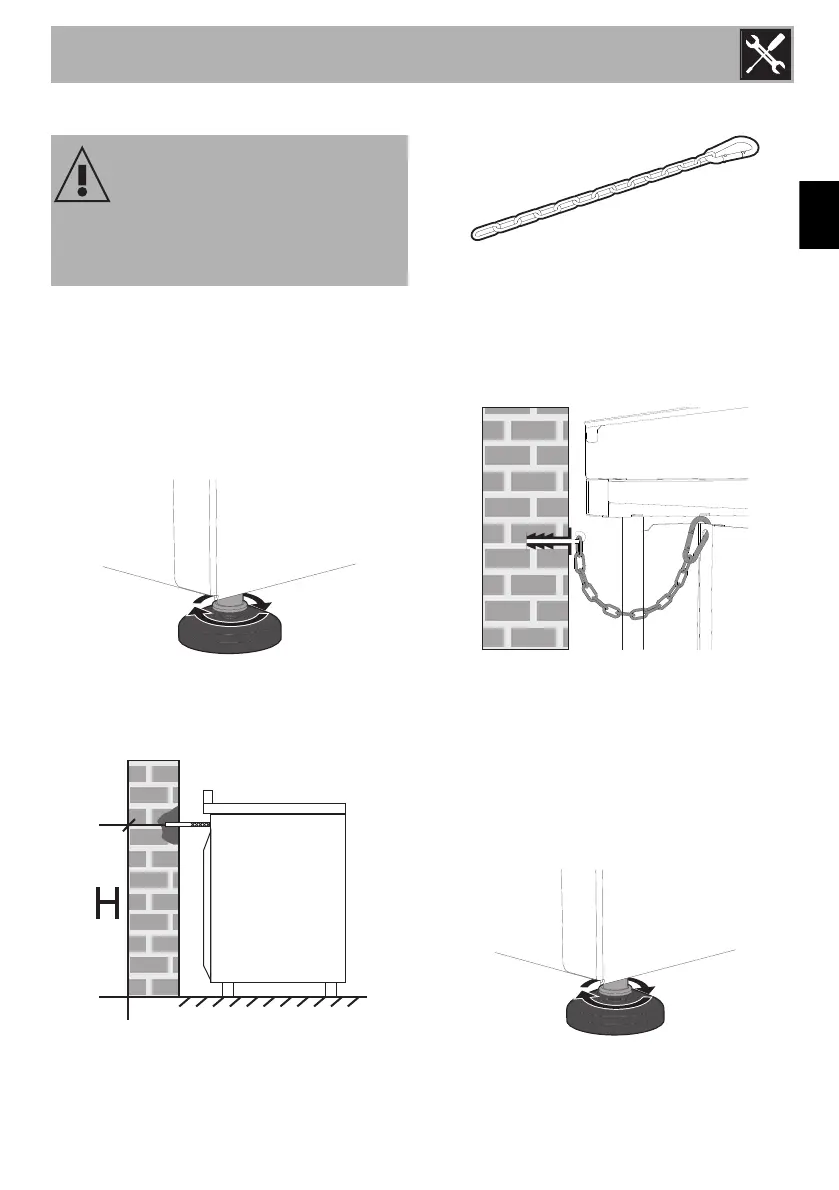 H