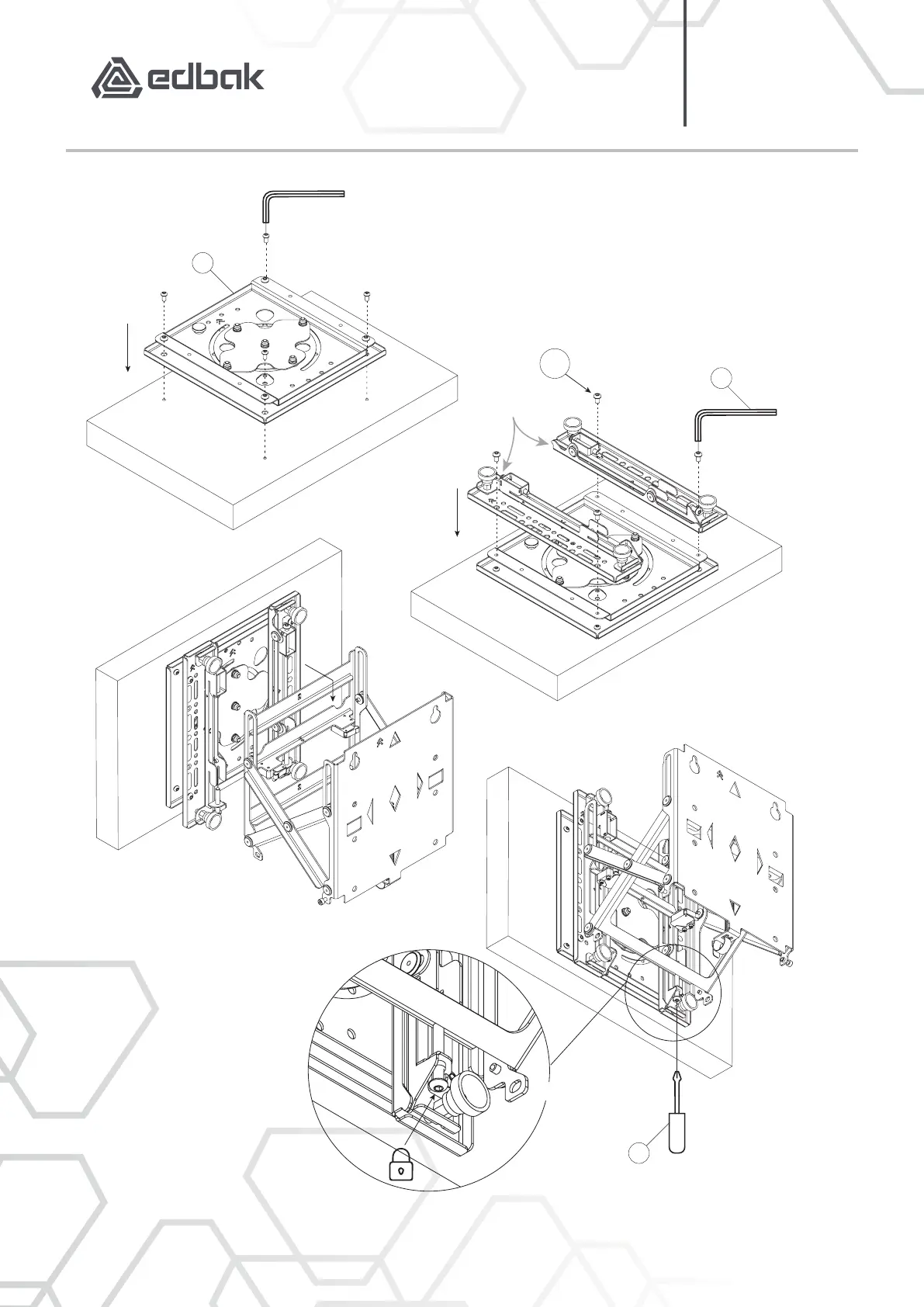 edbak