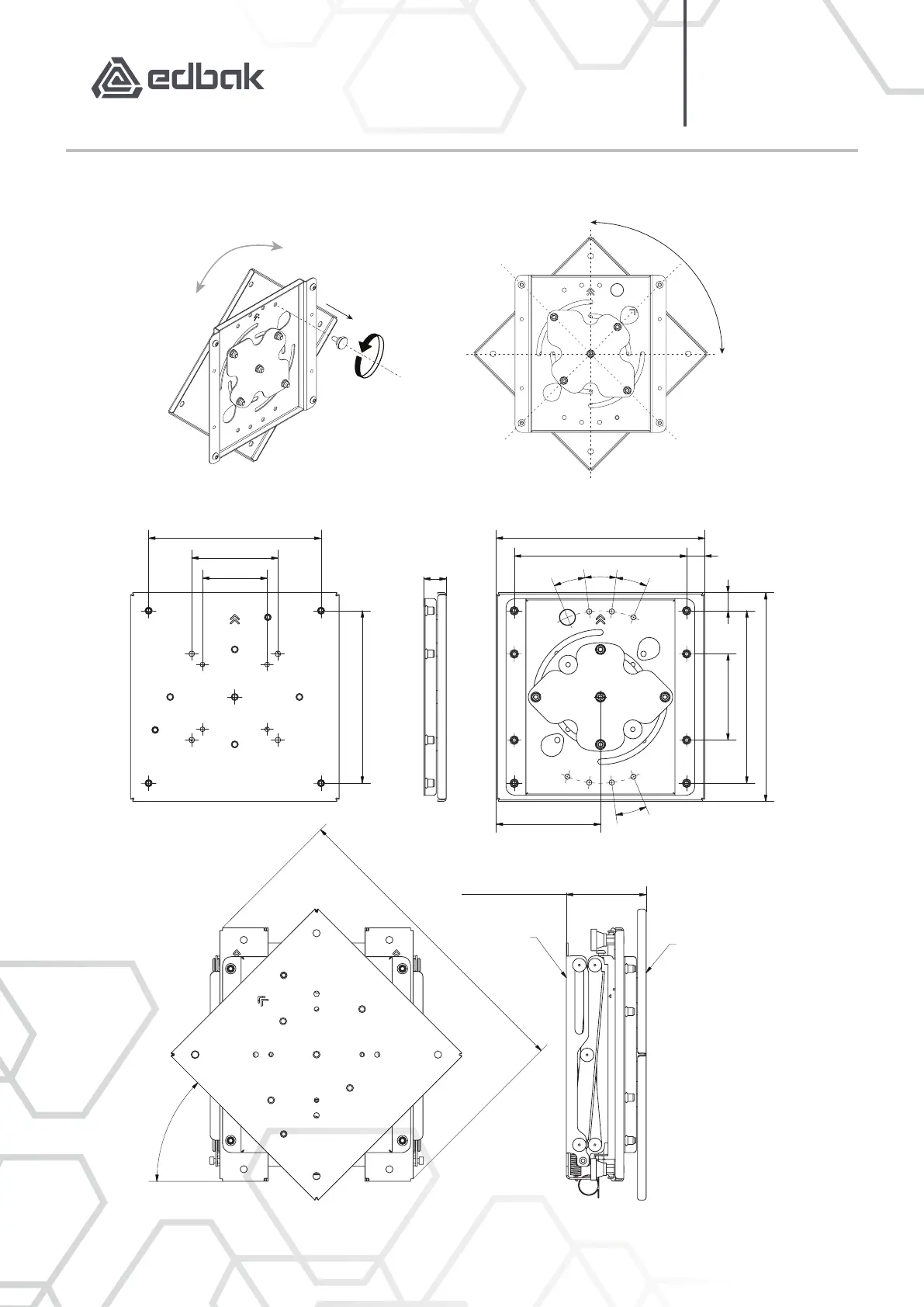 edbak