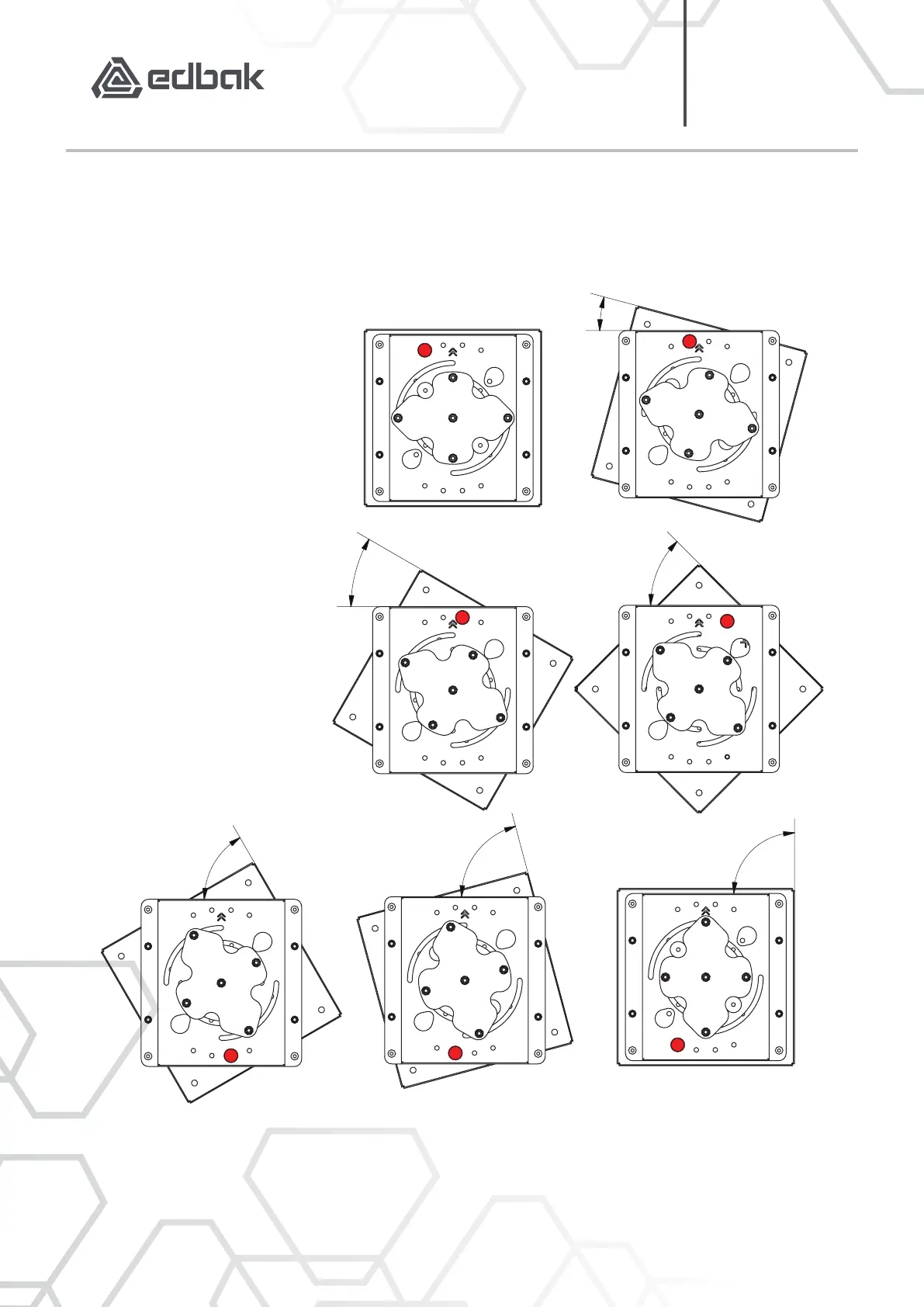 edbak