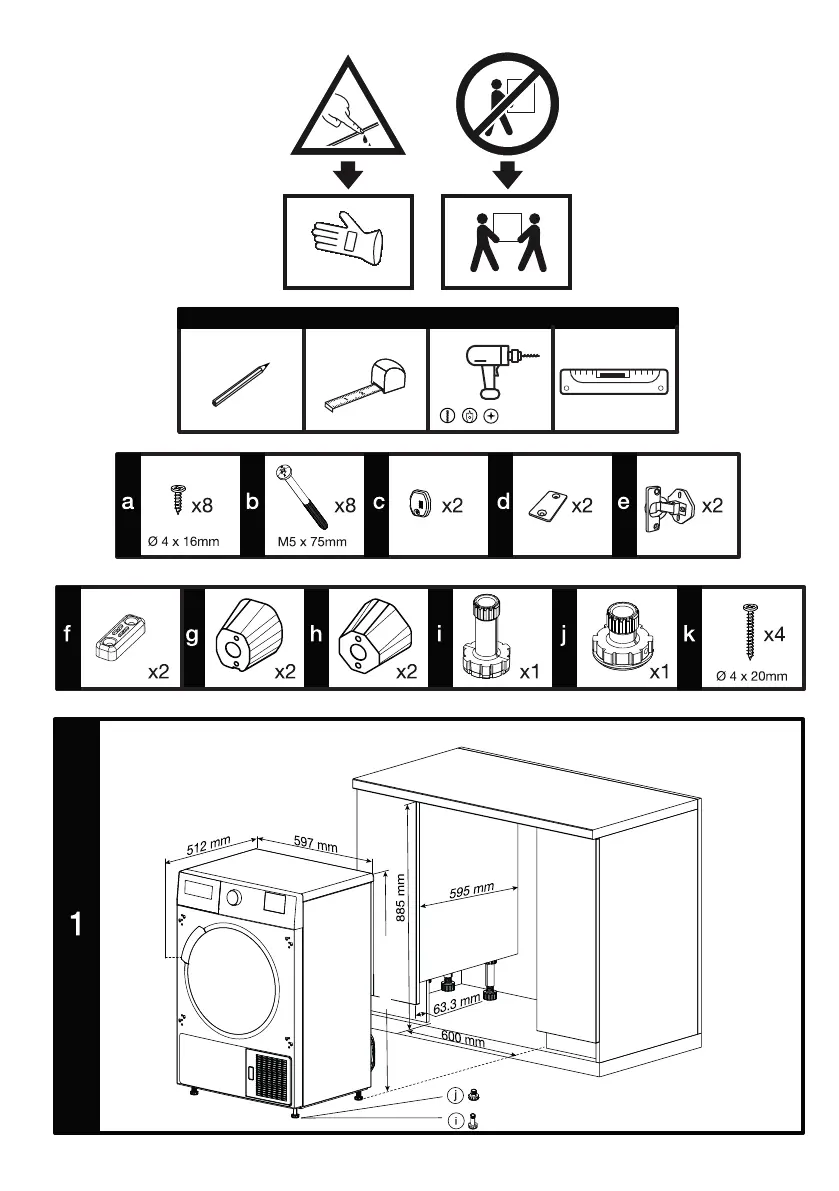 a x8 Ø 4 x 16mm
b x8 M5 x 75mm
c x2
d x2
e x2

f x2
g x2
h x2
i x1
j x1
k x4 Ø 4 x 20mm

1

512 mm
597 mm
885 mm
595 mm
63.3 mm
600 mm
j
i