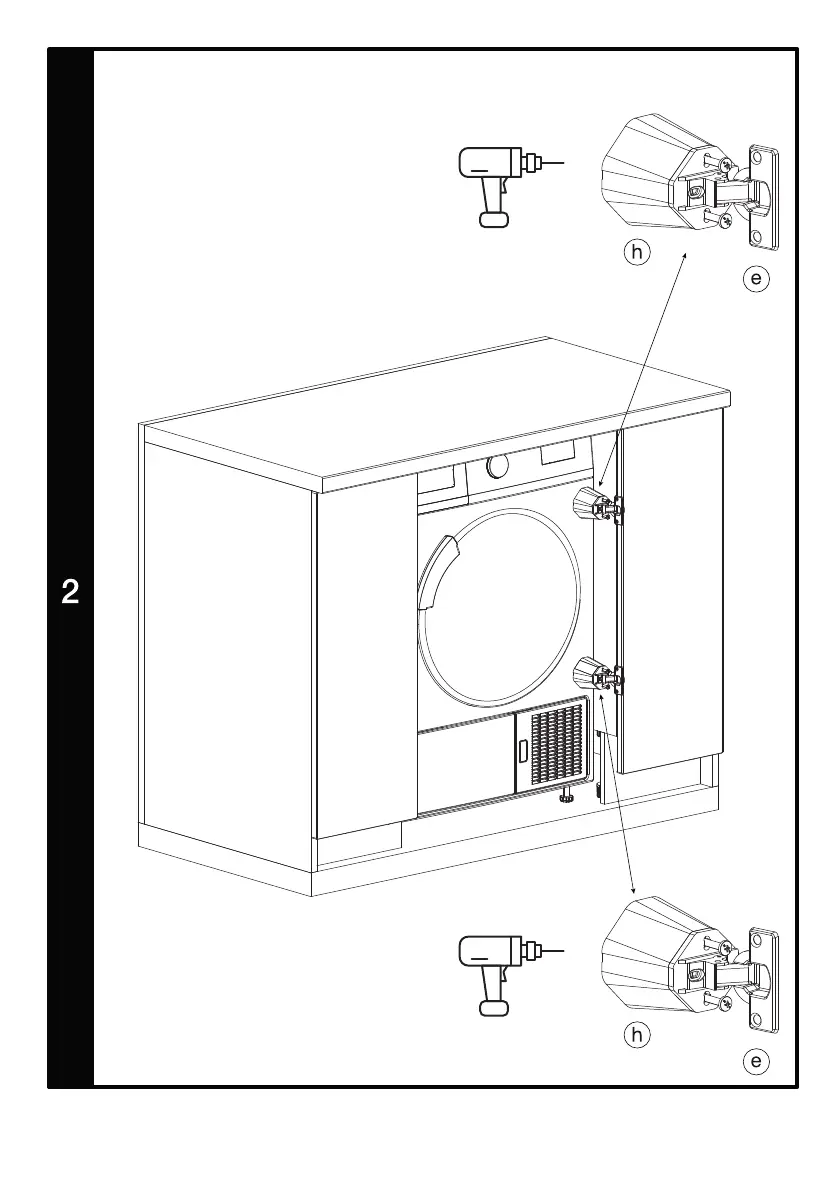 2

h

e

h

e