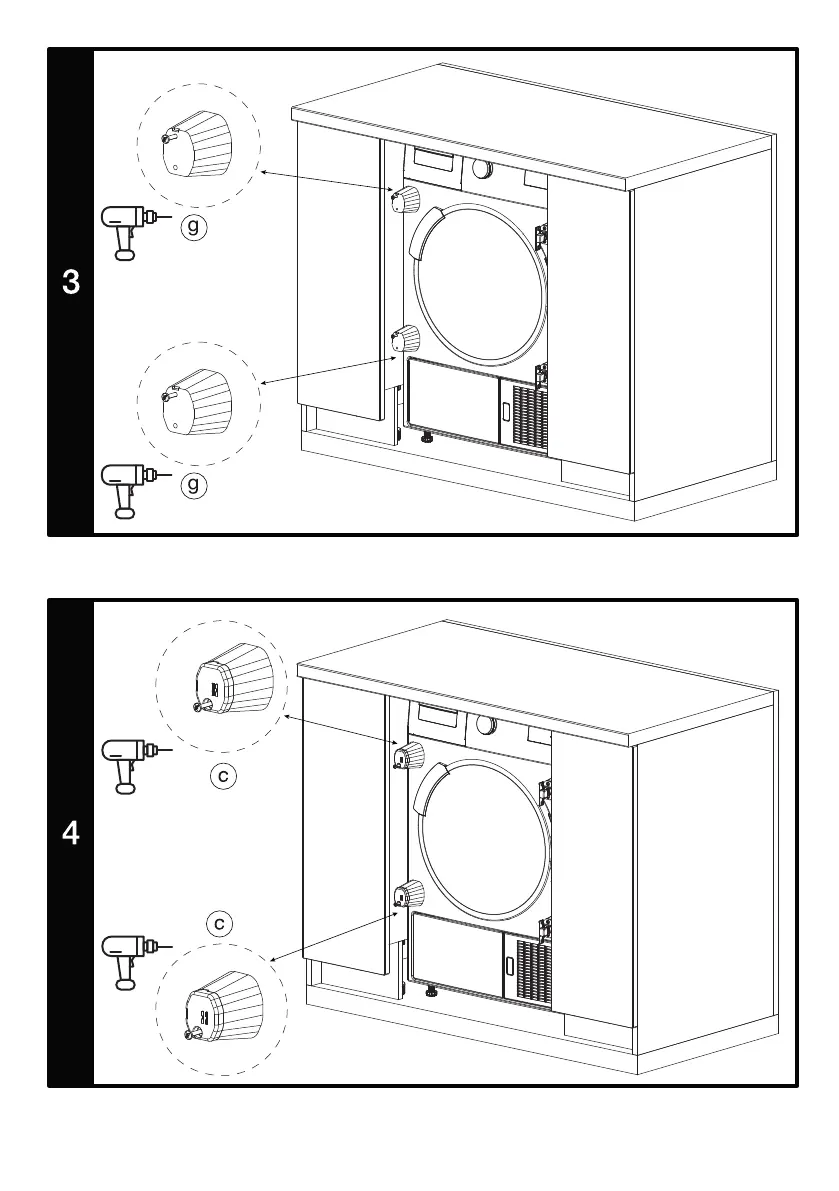 3

g

g

4

c

c