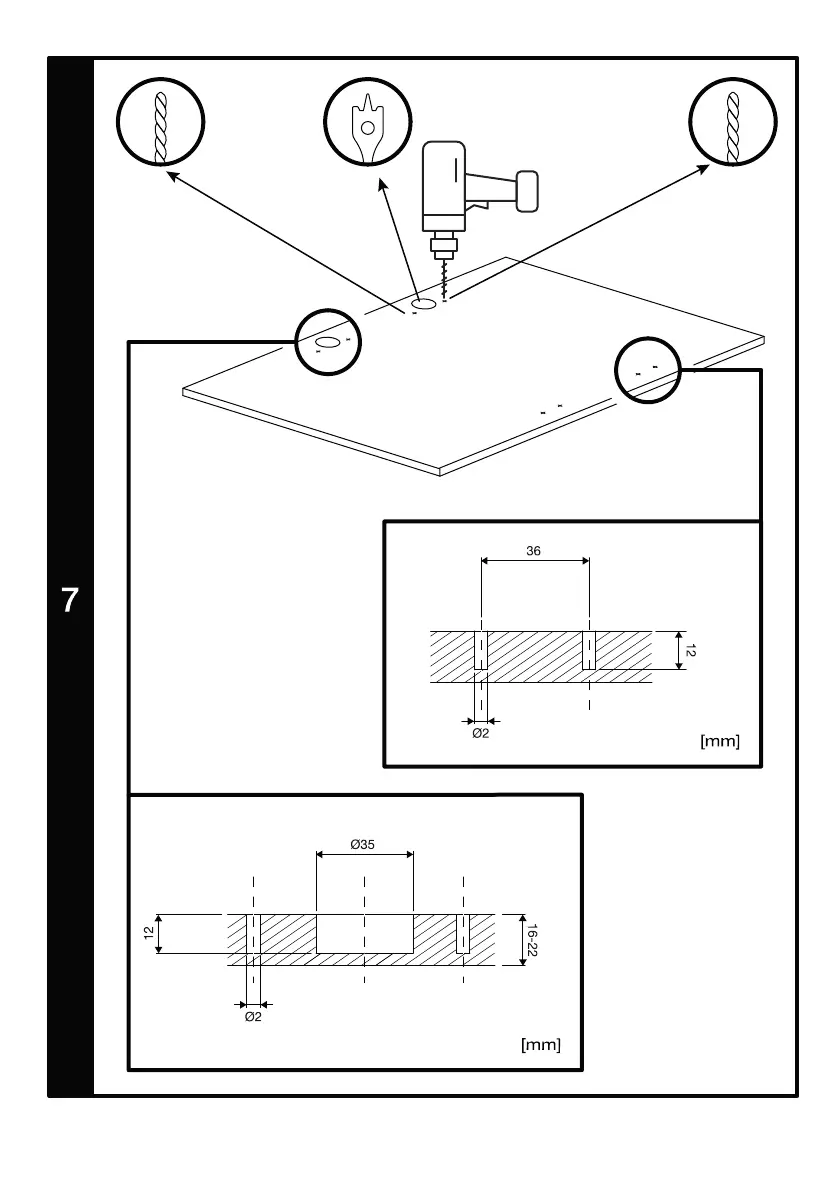 7

36

12

Ø2

[mm]

Ø35

12

16-22

Ø2

[mm]