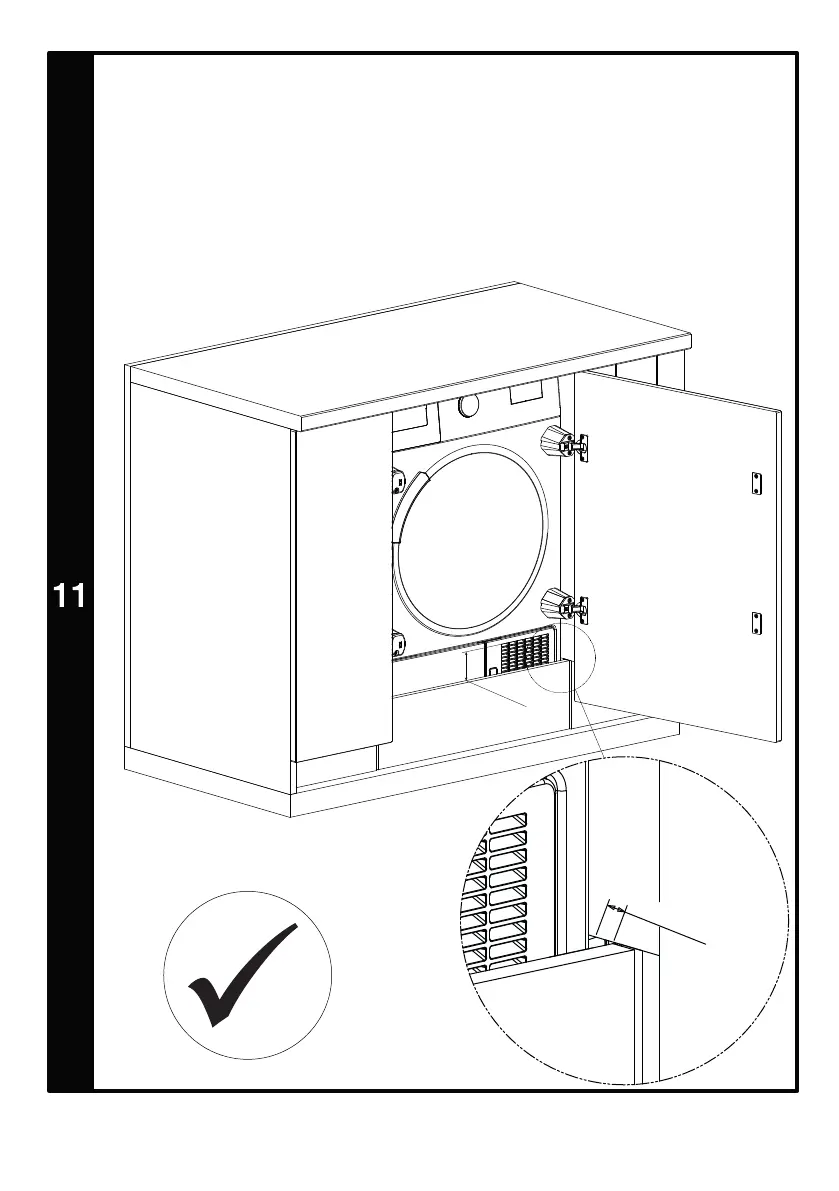 11