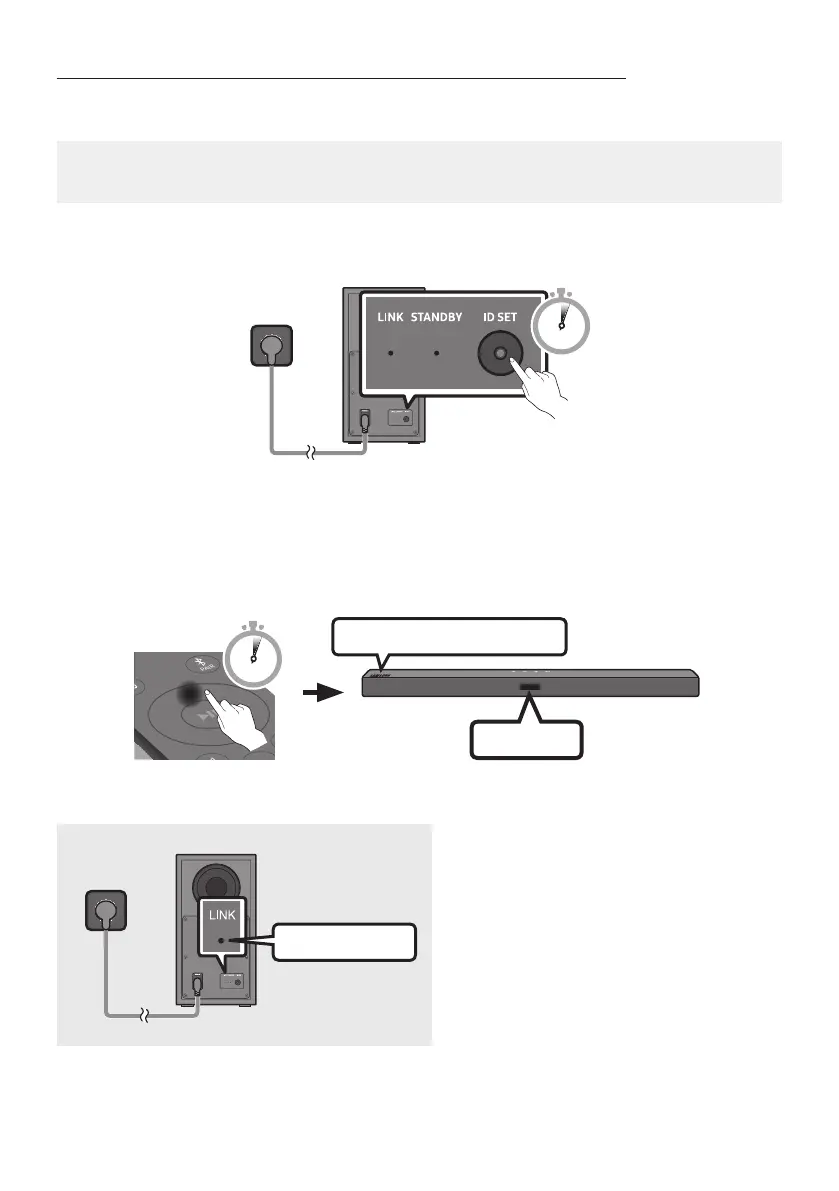 LINK STANDBY ID SET

LINK