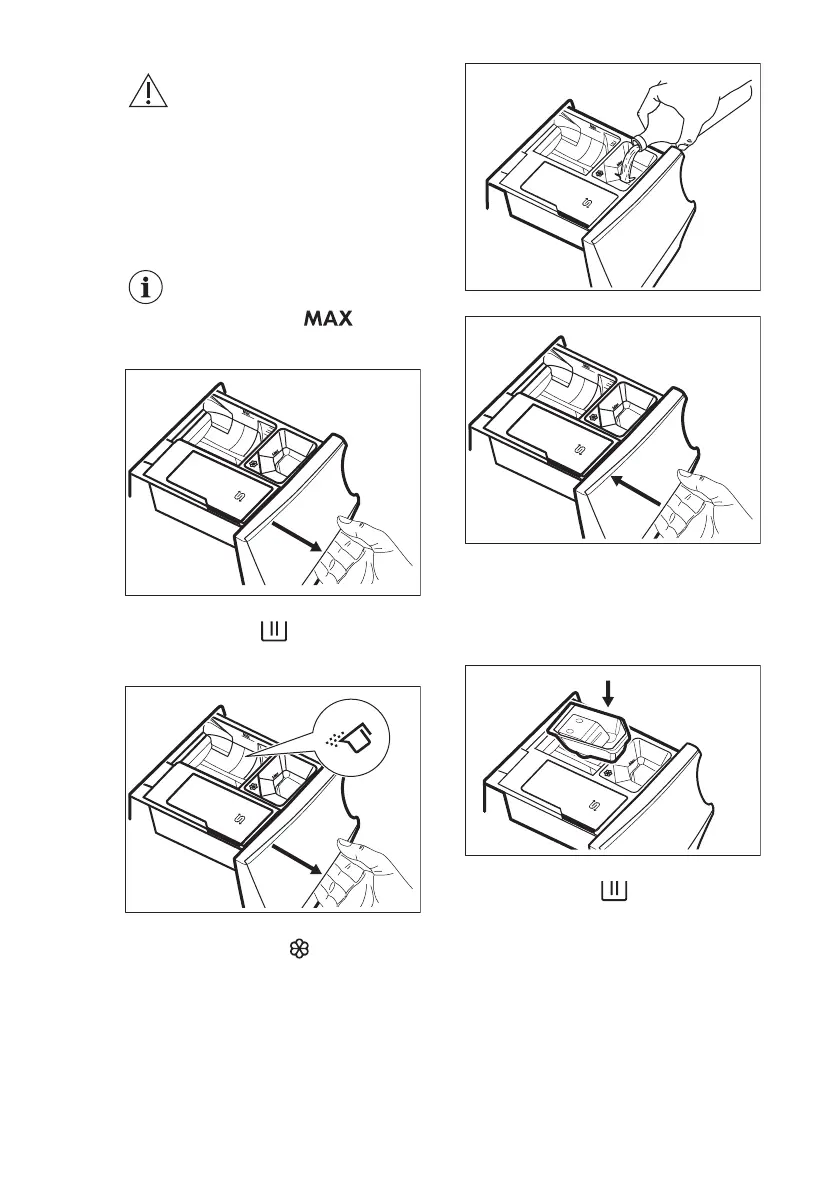 MAX