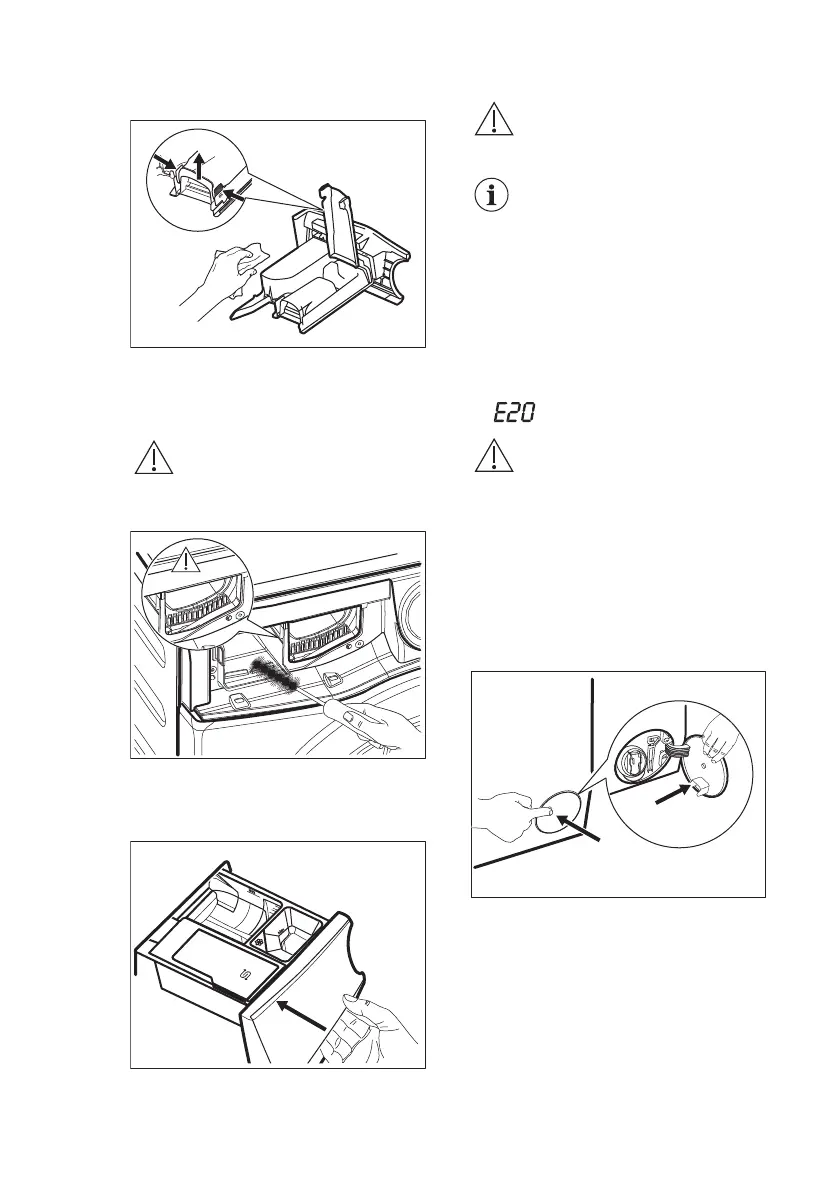 E20