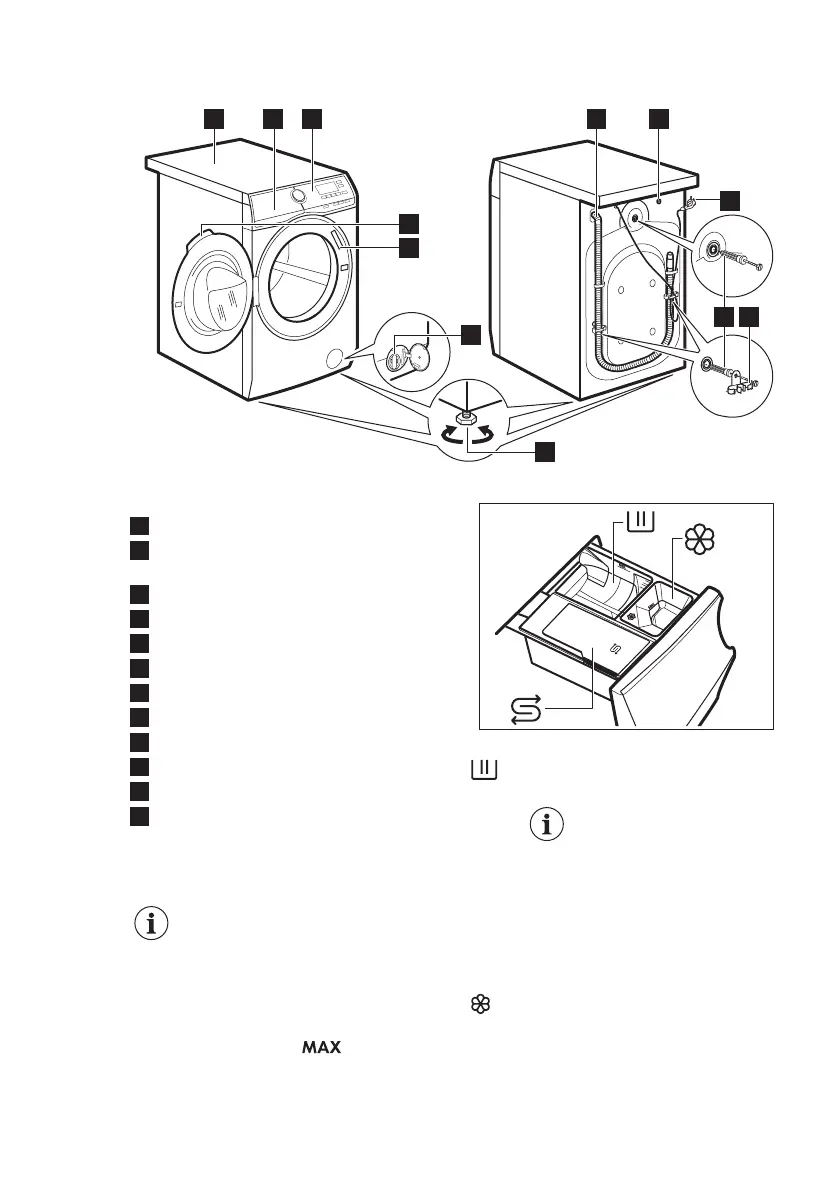 MAX