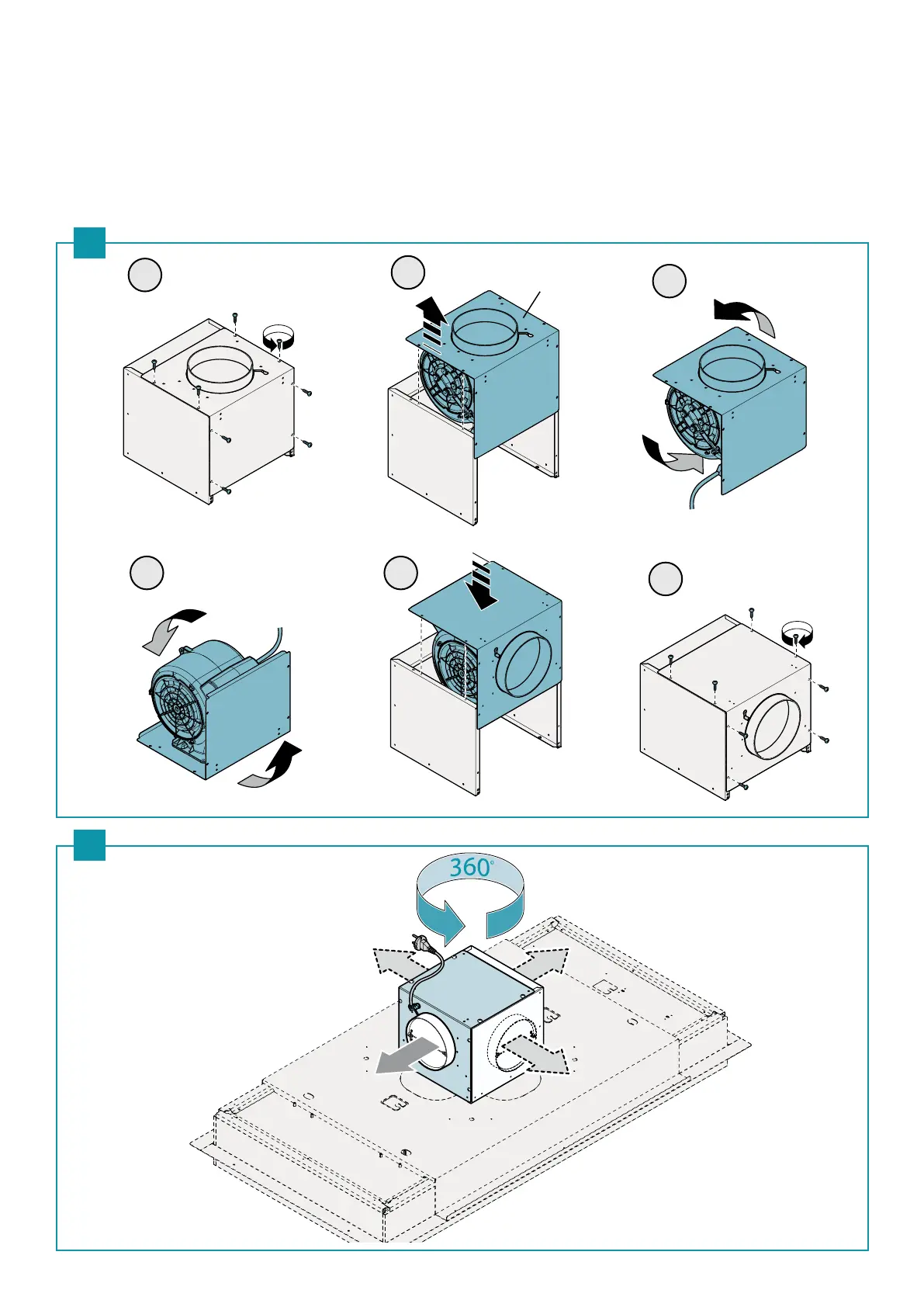 360°